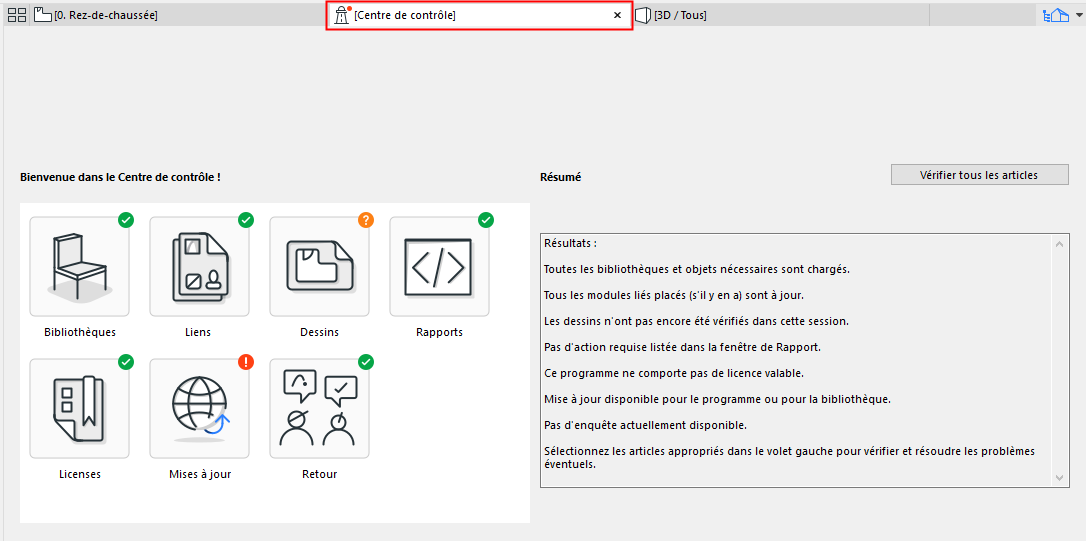 [0. Rez-de-chaussée]
[Centre de contrôle] ×
[3D / Tous]

Bienvenue dans le Centre de contrôle !

Bibliothèques
Liens
Dessins
Rapports
Licenses
Mises à jour
Retour

Résumé

Vérifier tous les articles

Résultats :

Toutes les bibliothèques et objets nécessaires sont chargés.

Tous les modules liés placés (s'il y en a) sont à jour.

Les dessins n'ont pas encore été vérifiés dans cette session.

Pas d'action requise listée dans la fenêtre de Rapport.

Ce programme ne comporte pas de licence valable.

Mise à jour disponible pour le programme ou pour la bibliothèque.

Pas d'enquête actuellement disponible.

Sélectionnez les articles appropriés dans le volet gauche pour vérifier et résoudre les problèmes éventuels.