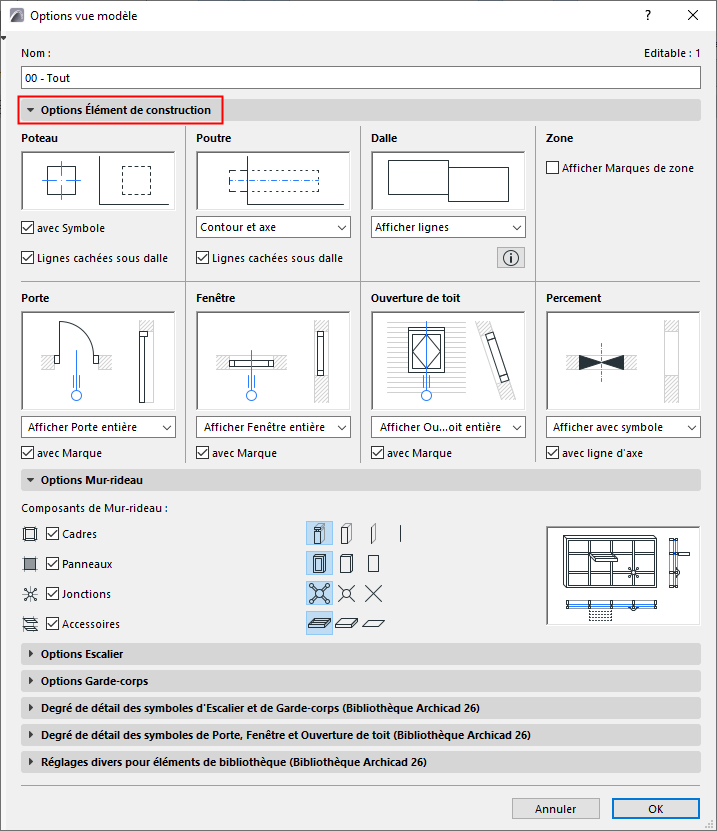 Options vue modèle

?

Nom :

Editable : 1

00 - Tout

Options Élément de construction

Poteau

avec Symbole

Lignes cachées sous dalle

Poutre

Contour et axe

Lignes cachées sous dalle

Dalle

Afficher lignes

Zone

Afficher Marques de zone

Porte

Afficher Porte entière

avec Marque

Fenêtre

Afficher Fenêtre entière

avec Marque

Ouverture de toit

Afficher Ou...oit entière

avec Marque

Percement

Afficher avec symbole

avec ligne d'axe

Options Mur-rideau

Composants de Mur-rideau :

Cadres

Panneaux

Jonctions

Accessoires

Options Escalier

Options Garde-corps

Degré de détail des symboles d'Escalier et de Garde-corps (Bibliothèque Archicad 26)

Degré de détail des symboles de Porte, Fenêtre et Ouverture de toit (Bibliothèque Archicad 26)

Réglages divers pour éléments de bibliothèque (Bibliothèque Archicad 26)

Annuler

OK