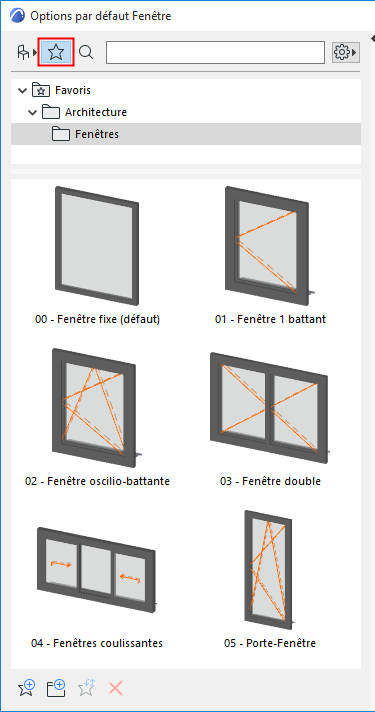 Options par défaut Fenêtre

Favoris
Architecture
Fenêtres

00 - Fenêtre fixe (défaut)
01 - Fenêtre 1 battant
02 - Fenêtre oscilio-battante
03 - Fenêtre double
04 - Fenêtres coulissantes
05 - Porte-Fenêtre