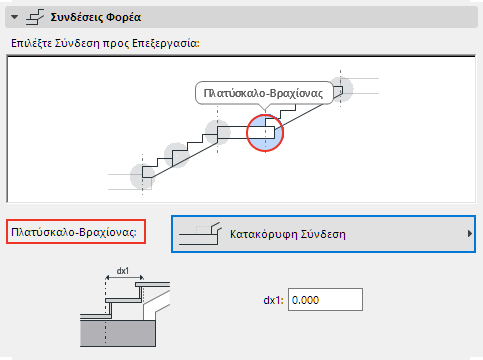 Συνδέσεις Φορέα

Επιλέξτε Σύνδεση προς Επεξεργασία:

Πλατύσκαλο-Βραχίονας

Πλατύσκαλο-Βραχίονας:

Κατακόρυφη Σύνδεση

dx1

dx1: 0.000