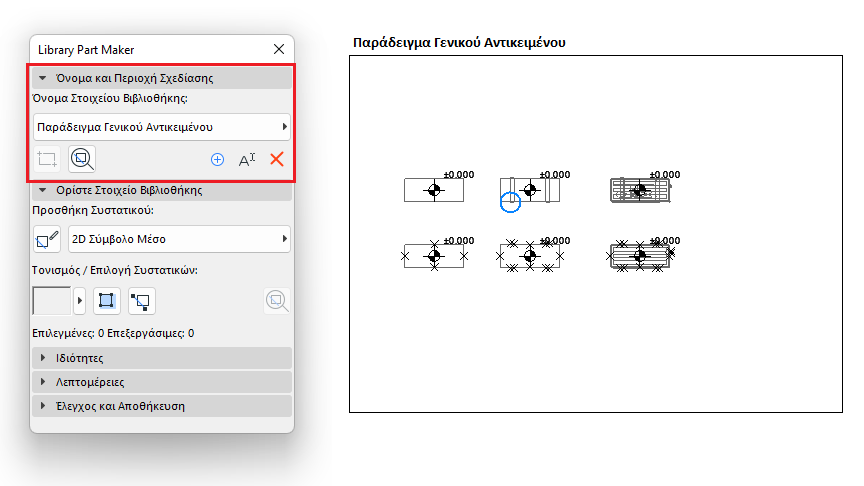 Library Part Maker

Όνομα και Περιοχή Σχεδίασης

Όνομα Στοιχείου Βιβλιοθήκης:

Παράδειγμα Γενικού Αντικειμένου

Ορίστε Στοιχείο Βιβλιοθήκης

Προσθήκη Συστατικού:

2D Σύμβολο Μέσο

Τονισμός / Επιλογή Συστατικών:

Επιλεγμένες: 0 Επεξεργάσιμες: 0

Ιδιότητες

Λεπτομέρειες

Έλεγχος και Αποθήκευση

Παράδειγμα Γενικού Αντικειμένου

±0.000

±0.000

±0.000

±0.000

±0.000

±0.000