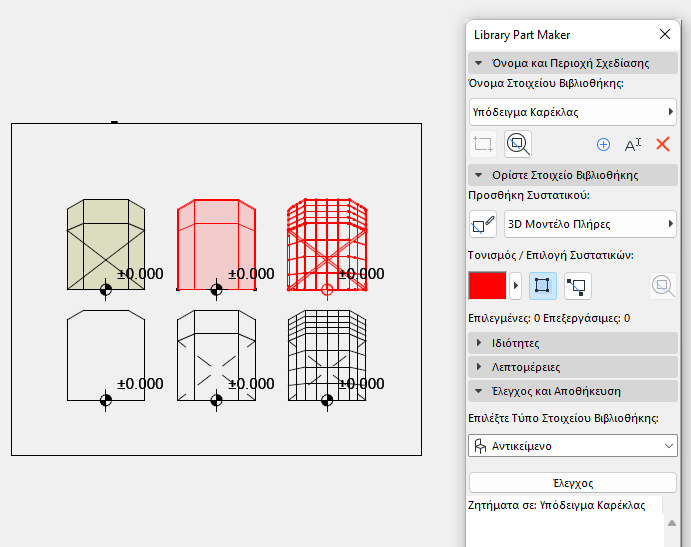 ±0.000 ±0.000 ±0.000

±0.000 ±0.000 ±0.000

Library Part Maker

Όνομα και Περιοχή Σχεδίασης

Όνομα Στοιχείου Βιβλιοθήκης:

Υπόδειγμα Καρέκλας

Ορίστε Στοιχείο Βιβλιοθήκης

Προσθήκη Συστατικού:

3D Μοντέλο Πλήρες

Τονισμός / Επιλογή Συστατικών:

Επιλεγμένες: 0 Επεξεργάσιμες: 0

Ιδιότητες

Λεπτομέρειες

Έλεγχος και Αποθήκευση

Επιλέξτε Τύπο Στοιχείου Βιβλιοθήκης:

Αντικείμενο

Έλεγχος

Ζητήματα σε: Υπόδειγμα Καρέκλας