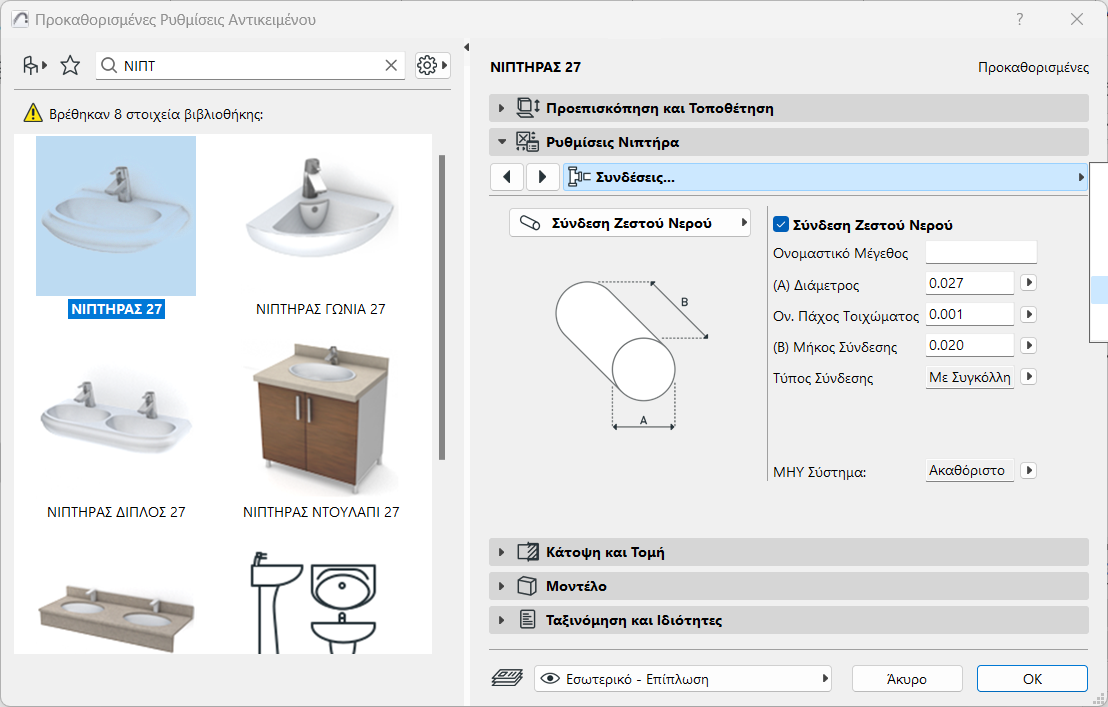 Προκαθορισμένες Ρυθμίσεις Αντικειμένου

?

ΝΙΠΤ

Βρέθηκαν 8 στοιχεία βιβλιοθήκης:

ΝΙΠΤΗΡΑΣ 27

ΝΙΠΤΗΡΑΣ ΓΩΝΙΑ 27

ΝΙΠΤΗΡΑΣ ΔΙΠΛΟΣ 27

ΝΙΠΤΗΡΑΣ ΝΤΟΥΛΑΠΙ 27

ΝΙΠΤΗΡΑΣ 27

Προκαθορισμένες

Προεπισκόπηση και Τοποθέτηση

Ρυθμίσεις Νιπτήρα

Συνδέσεις...

Σύνδεση Ζεστού Νερού

B

A

Σύνδεση Ζεστού Νερού

Ονομαστικό Μέγεθος

(A) Διάμετρος 0.027

Ον. Πάχος Τοιχώματος 0.001

(B) Μήκος Σύνδεσης 0.020

Τύπος Σύνδεσης Με Συγκόλλη

ΜΗΥ Σύστημα: Ακαθόριστο

Κάτοψη και Τομή

Μοντέλο

Ταξινόμηση και Ιδιότητες

Εσωτερικό - Επίπλωση

Άκυρο

OK