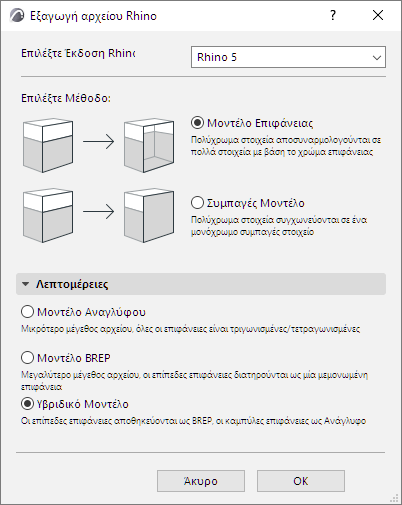 Εξαγωγή αρχείου Rhino

?

Επιλέξτε Έκδοση Rhinc

Rhino 5

Επιλέξτε Μέθοδο:

Μοντέλο Επιφάνειας
Πολύχρωμα στοιχεία αποσυναρμολογούνται σε πολλά στοιχεία με βάση το χρώμα επιφάνειας

Συμπαγές Μοντέλο
Πολύχρωμα στοιχεία συγχωνεύονται σε ένα μονόχρωμο συμπαγές στοιχείο

Λεπτομέρειες

Μοντέλο Αναγλύφου
Μικρότερο μέγεθος αρχείου, όλες οι επιφάνειες είναι τριγωνισμένες/τετραγωνισμένες

Μοντέλο BREP
Μεγαλύτερο μέγεθος αρχείου, οι επίπεδες επιφάνειες διατηρούνται ως μία μεμονωμένη επιφάνεια

Υβριδικό Μοντέλο
Οι επίπεδες επιφάνειες αποθηκεύονται ως BREP, οι καμπύλες επιφάνειες ως Ανάγλυφο

Άκυρο

OK