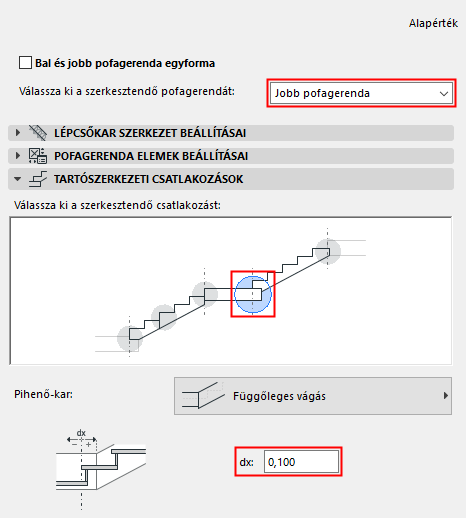 Alapérték

Bal és jobb pofagerenda egyforma

Válassza ki a szerkesztendő pofagerendát:

Jobb pofagerenda

LÉPCSŐKAR SZERKEZET BEÁLLÍTÁSAI

POFAGERENDA ELEMEK BEÁLLÍTÁSAI

TARTÓSZERKEZETI CSATLAKOZÁSOK

Válassza ki a szerkesztendő csatlakozást:

Pihenő-kar:

Függőleges vágás

dx
−
+

dx: 0,100