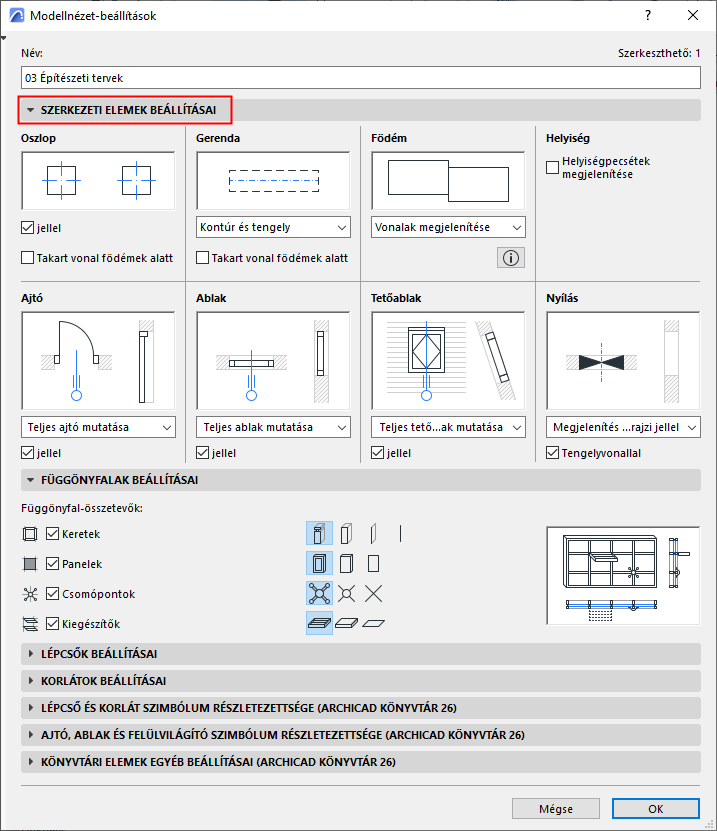 Modellnézet-beállítások

?

Név:

Szerkeszthető: 1

03 Építészeti tervek

SZERKEZETI ELEMEK BEÁLLÍTÁSAI

Oszlop

jellel

Takart vonal födémek alatt

Gerenda

Kontúr és tengely

Takart vonal födémek alatt

Födém

Vonalak megjelenítése

Helyiség

Helyiségpecsétek megjelenítése

Ajtó

Teljes ajtó mutatása

jellel

Ablak

Teljes ablak mutatása

jellel

Tetőablak

Teljes tető...ak mutatása

jellel

Nyílás

Megjelenítés ...rajzi jellel

Tengelyvonallal

FÜGGÖNYFALAK BEÁLLÍTÁSAI

Függönyfal-összetevők:

Keretek

Panelek

Csomópontok

Kiegészítők

LÉPCSŐK BEÁLLÍTÁSAI

KORLÁTOK BEÁLLÍTÁSAI

LÉPCSŐ ÉS KORLÁT SZIMBÓLUM RÉSZLETEZETTSÉGE (ARCHICAD KÖNYVTÁR 26)

AJTÓ, ABLAK ÉS FELÜLVILÁGÍTÓ SZIMBÓLUM RÉSZLETEZETTSÉGE (ARCHICAD KÖNYVTÁR 26)

KÖNYVTÁRI ELEMEK EGYÉB BEÁLLÍTÁSAI (ARCHICAD KÖNYVTÁR 26)

Mégse

OK