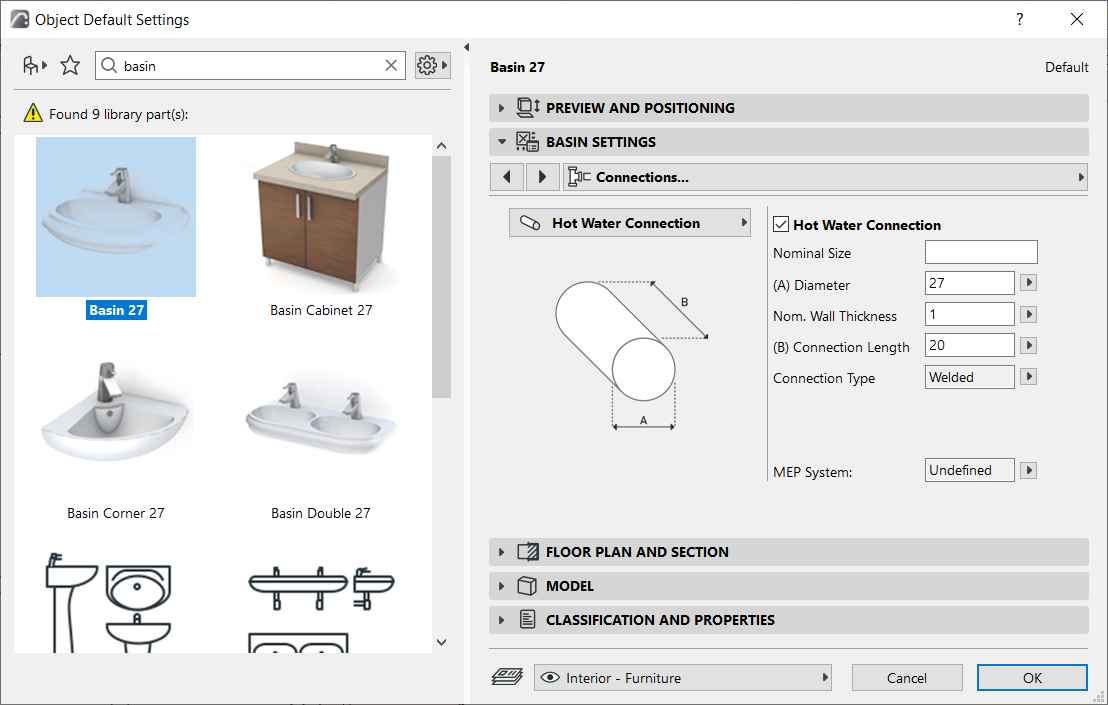 Object Default Settings
?
basin
Found 9 library part(s):
Basin 27
Basin Cabinet 27
Basin Corner 27
Basin Double 27
Basin 27
Default
PREVIEW AND POSITIONING
BASIN SETTINGS
Connections...
Hot Water Connection
B
A
Hot Water Connection
Nominal Size
(A) Diameter
27
Nom. Wall Thickness
1
(B) Connection Length
20
Connection Type
Welded
MEP System:
Undefined
FLOOR PLAN AND SECTION
MODEL
CLASSIFICATION AND PROPERTIES
Interior - Furniture
Cancel
OK