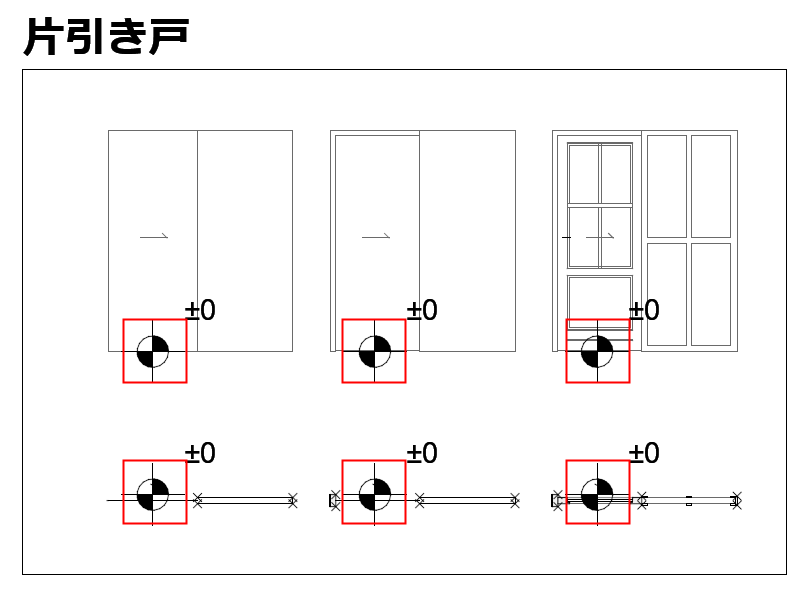 片引き戸

±0

±0

±0

±0

±0

±0