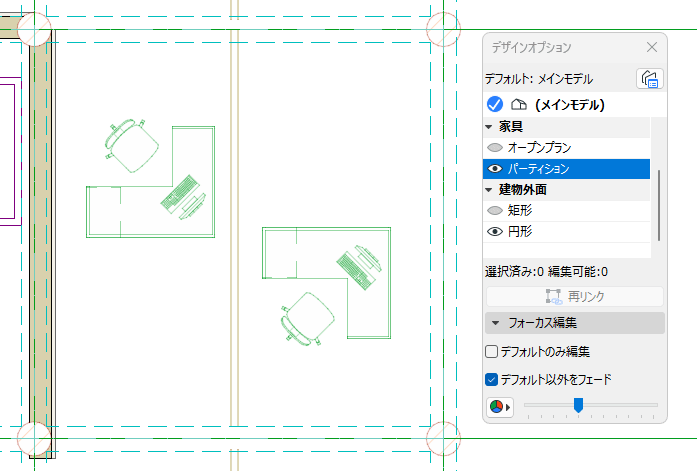 デザインオプション

デフォルト: メインモデル

(メインモデル)

家具

オープンプラン

パーティション

建物外面

矩形

円形

選択済み:0 編集可能:0

再リンク

フォーカス編集

デフォルトのみ編集

デフォルト以外をフェード