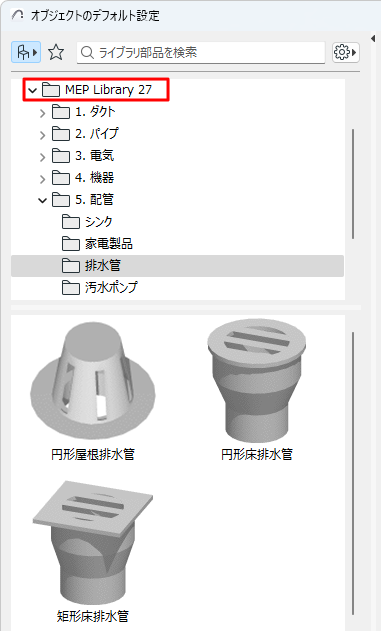 オブジェクトのデフォルト設定

ライブラリ部品を検索

MEP Library 27
1. ダクト
2. パイプ
3. 電気
4. 機器
5. 配管
シンク
家電製品
排水管
汚水ポンプ

円形屋根排水管
円形床排水管
矩形床排水管