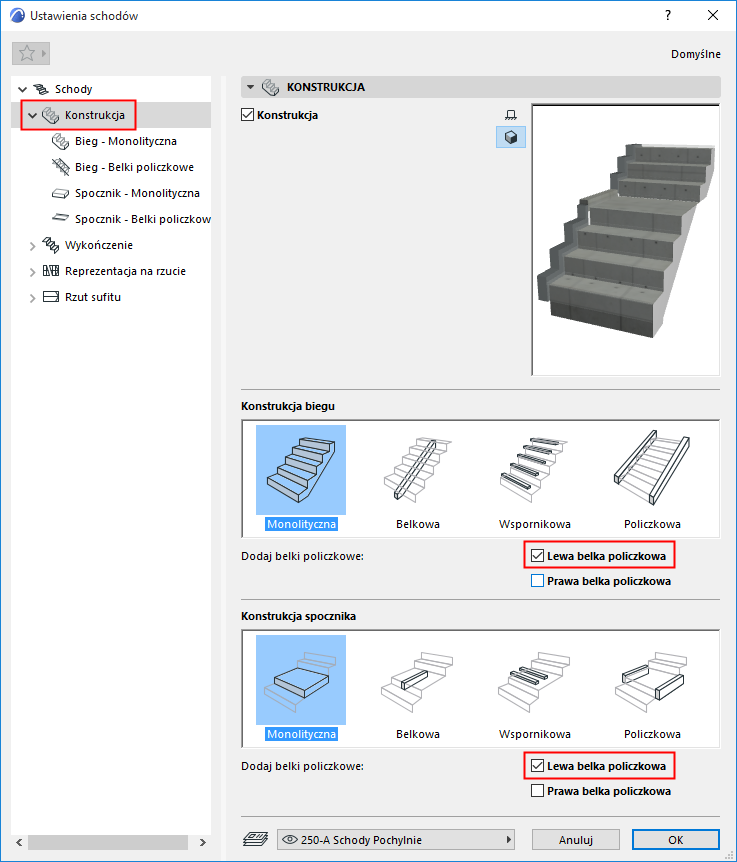 Ustawienia schodów

?

Domyślne

Schody
Konstrukcja
Bieg - Monolityczna
Bieg - Belki policzkowe
Spocznik - Monolityczna
Spocznik - Belki policzkow
Wykończenie
Reprezentacja na rzucie
Rzut sufitu

KONSTRUKCJA

Konstrukcja

Konstrukcja biegu

Monolityczna
Belkowa
Wspornikowa
Policzkowa

Dodaj belki policzkowe:
Lewa belka policzkowa
Prawa belka policzkowa

Konstrukcja spocznika

Monolityczna
Belkowa
Wspornikowa
Policzkowa

Dodaj belki policzkowe:
Lewa belka policzkowa
Prawa belka policzkowa

250-A Schody Pochylnie

Anuluj
OK