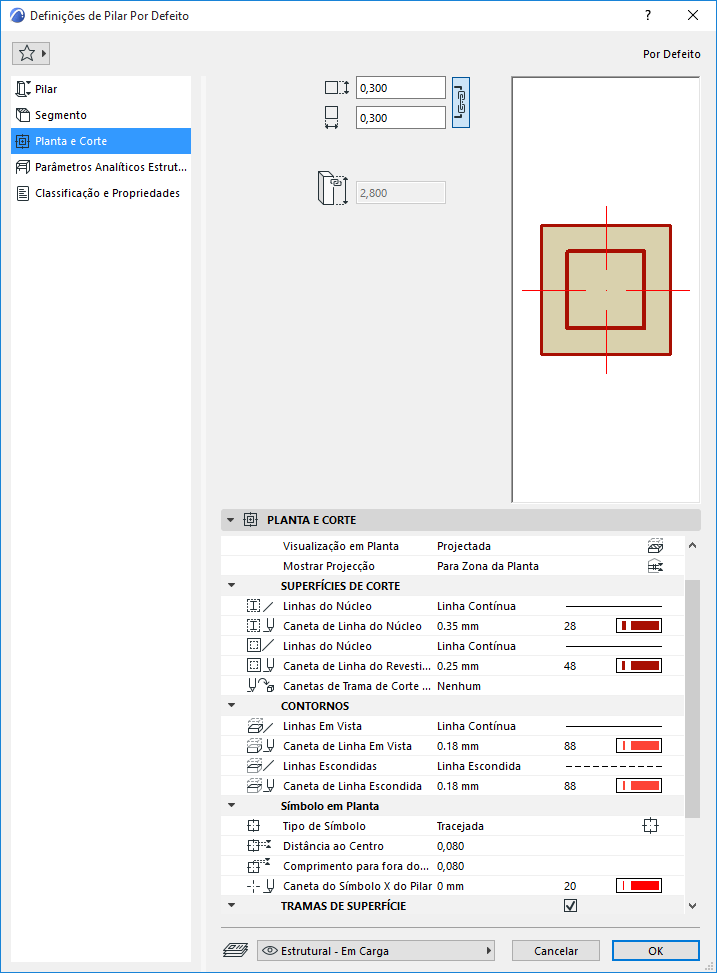 Definições de Pilar Por Defeito

?

Por Defeito

Pilar
Segmento
Planta e Corte
Parâmetros Analíticos Estrut...
Classificação e Propriedades

0,300
0,300
2,800

PLANTA E CORTE

| | | | |
|---|---|---|---|
| Visualização em Planta | Projectada | | |
| Mostrar Projecção | Para Zona da Planta | | |
| SUPERFÍCIES DE CORTE | | | |
| Linhas do Núcleo | Linha Contínua | | |
| Caneta de Linha do Núcleo | 0.35 mm | 28 | |
| Linhas do Núcleo | Linha Contínua | | |
| Caneta de Linha do Revesti... | 0.25 mm | 48 | |
| Canetas de Trama de Corte ... | Nenhum | | |
| CONTORNOS | | | |
| Linhas Em Vista | Linha Contínua | | |
| Caneta de Linha Em Vista | 0.18 mm | 88 | |
| Linhas Escondidas | Linha Escondida | | |
| Caneta de Linha Escondida | 0.18 mm | 88 | |
| Símbolo em Planta | | | |
| Tipo de Símbolo | Tracejada | | |
| Distância ao Centro | 0,080 | | |
| Comprimento para fora do... | 0,080 | | |
| Caneta do Símbolo X do Pilar | 0 mm | 20 | |
| TRAMAS DE SUPERFÍCIE | | | |

Estrutural - Em Carga
Cancelar
OK