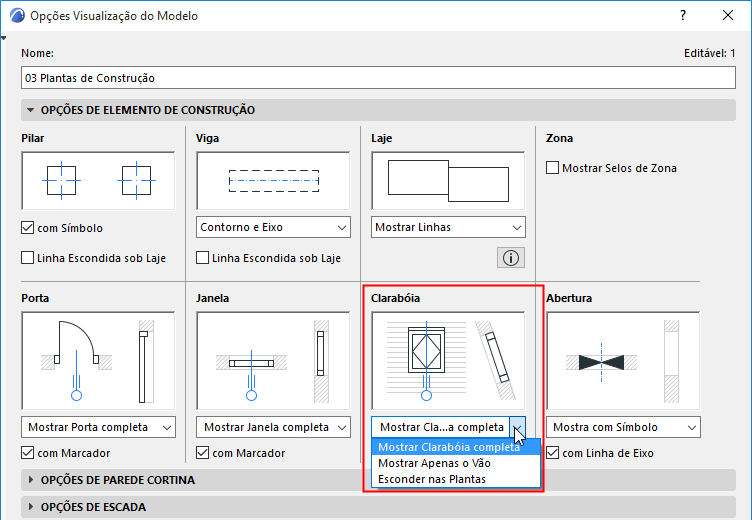 Opções Visualização do Modelo

?

Nome:

Editável: 1

03 Plantas de Construção

OPÇÕES DE ELEMENTO DE CONSTRUÇÃO

Pilar

com Símbolo

Linha Escondida sob Laje

Viga

Contorno e Eixo

Linha Escondida sob Laje

Laje

Mostrar Linhas

Zona

Mostrar Selos de Zona

Porta

Mostrar Porta completa

com Marcador

Janela

Mostrar Janela completa

com Marcador

Clarabóia

Mostrar Cla...a completa

Mostrar Clarabóia completa

Mostrar Apenas o Vão

Esconder nas Plantas

Abertura

Mostra com Símbolo

com Linha de Eixo

OPÇÕES DE PAREDE CORTINA

OPÇÕES DE ESCADA