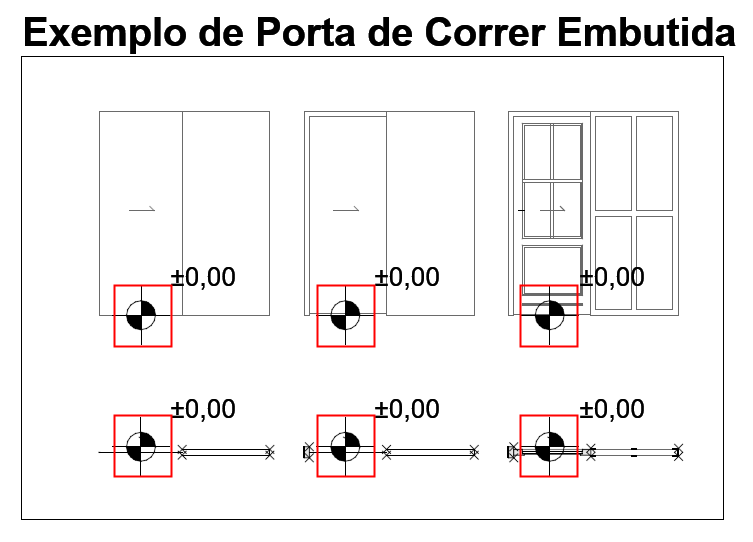 Exemplo de Porta de Correr Embutida

±0,00

±0,00

±0,00

±0,00

±0,00

±0,00