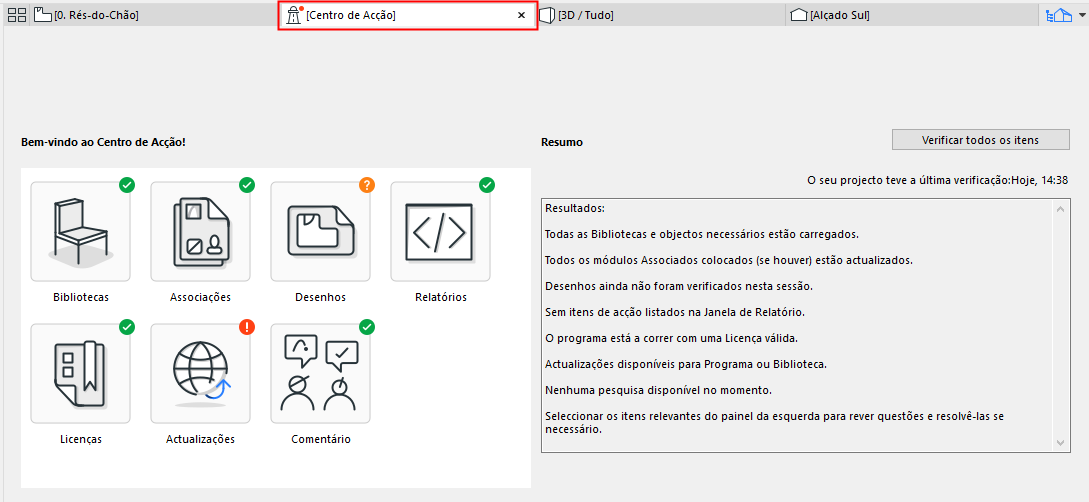 [0. Rés-do-Chão]
[Centro de Acção] ×
[3D / Tudo]
[Alçado Sul]

Bem-vindo ao Centro de Acção!

Bibliotecas
Associações
Desenhos
Relatórios
Licenças
Actualizações
Comentário

Resumo

Verificar todos os itens

O seu projecto teve a última verificação:Hoje, 14:38

Resultados:

Todas as Bibliotecas e objectos necessários estão carregados.

Todos os módulos Associados colocados (se houver) estão actualizados.

Desenhos ainda não foram verificados nesta sessão.

Sem itens de acção listados na Janela de Relatório.

O programa está a correr com uma Licença válida.

Actualizações disponíveis para Programa ou Biblioteca.

Nenhuma pesquisa disponível no momento.

Seleccionar os itens relevantes do painel da esquerda para rever questões e resolvê-las se necessário.