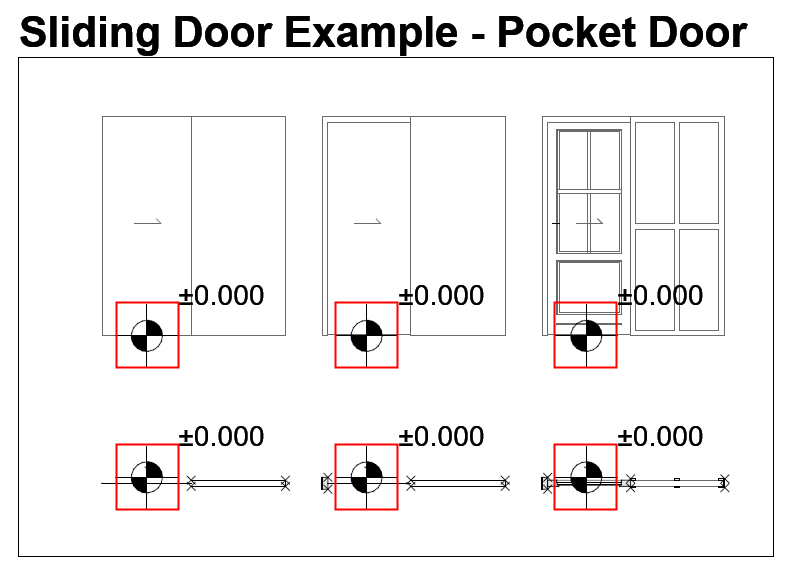 Sliding Door Example - Pocket Door

±0.000

±0.000

±0.000

±0.000

±0.000

±0.000