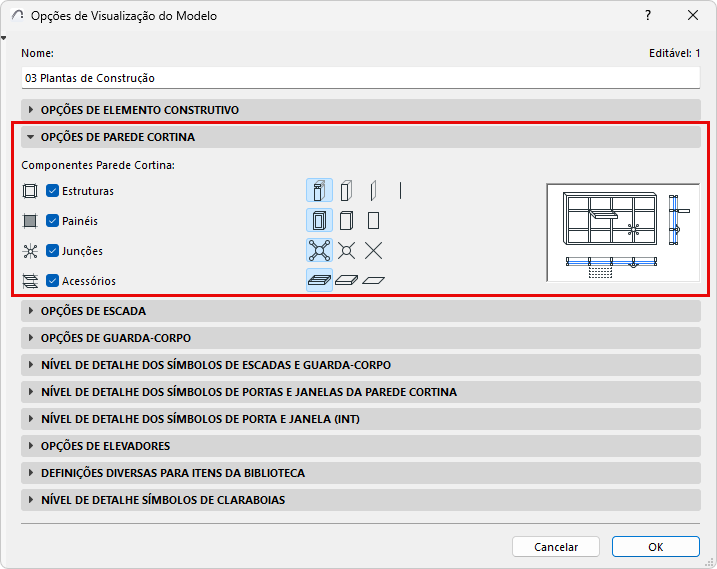 Opções de Visualização do Modelo

?

Nome:

Editável: 1

03 Plantas de Construção

OPÇÕES DE ELEMENTO CONSTRUTIVO

OPÇÕES DE PAREDE CORTINA

Componentes Parede Cortina:

Estruturas

Painéis

Junções

Acessórios

OPÇÕES DE ESCADA

OPÇÕES DE GUARDA-CORPO

NÍVEL DE DETALHE DOS SÍMBOLOS DE ESCADAS E GUARDA-CORPO

NÍVEL DE DETALHE DOS SÍMBOLOS DE PORTAS E JANELAS DA PAREDE CORTINA

NÍVEL DE DETALHE DOS SÍMBOLOS DE PORTA E JANELA (INT)

OPÇÕES DE ELEVADORES

DEFINIÇÕES DIVERSAS PARA ITENS DA BIBLIOTECA

NÍVEL DE DETALHE SÍMBOLOS DE CLARABOIAS

Cancelar

OK