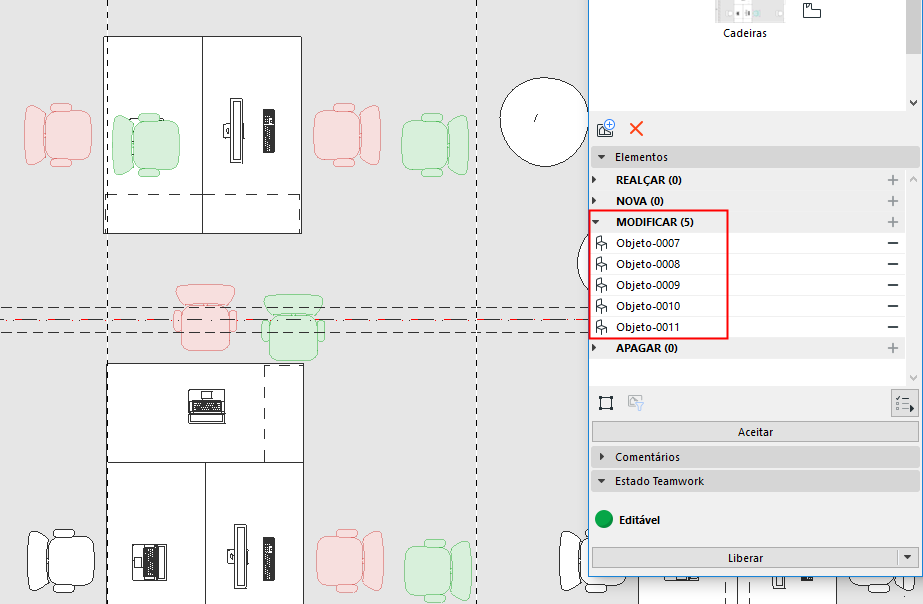 Cadeiras

Elementos

REALÇAR (0)

NOVA (0)

MODIFICAR (5)

Objeto-0007

Objeto-0008

Objeto-0009

Objeto-0010

Objeto-0011

APAGAR (0)

Aceitar

Comentários

Estado Teamwork

Editável

Liberar