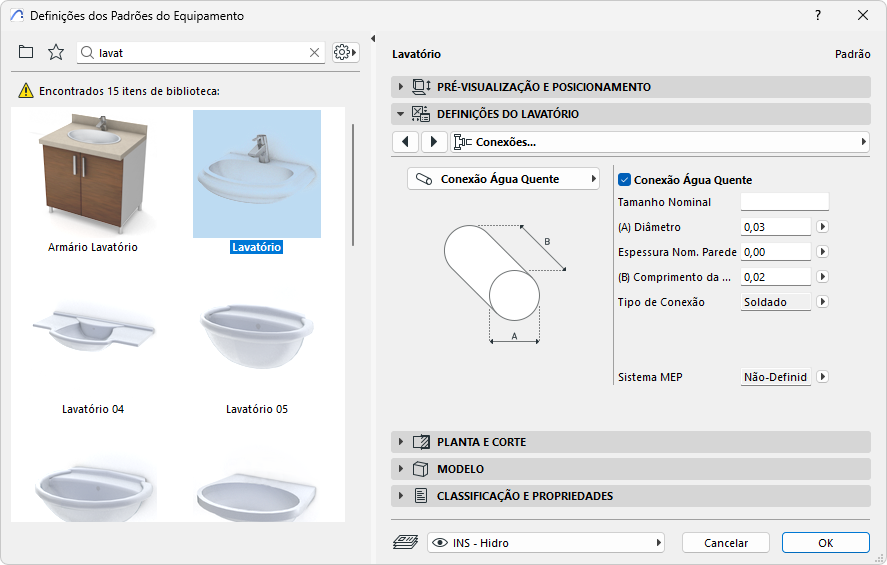 Definições dos Padrões do Equipamento

?

lavat

Encontrados 15 itens de biblioteca:

Armário Lavatório

Lavatório

Lavatório 04

Lavatório 05

Lavatório

Padrão

PRÉ-VISUALIZAÇÃO E POSICIONAMENTO

DEFINIÇÕES DO LAVATÓRIO

Conexões...

Conexão Água Quente

B

A

Conexão Água Quente

Tamanho Nominal

(A) Diâmetro 0,03

Espessura Nom. Parede 0,00

(B) Comprimento da ... 0,02

Tipo de Conexão Soldado

Sistema MEP Não-Definid

PLANTA E CORTE

MODELO

CLASSIFICAÇÃO E PROPRIEDADES

INS - Hidro

Cancelar

OK