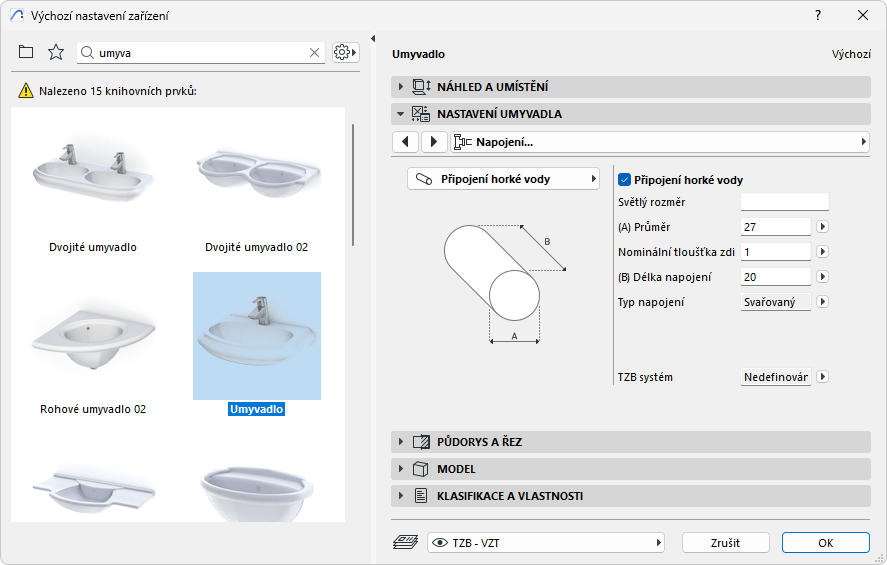 Výchozí nastavení zařízení

?

umyva

Nalezeno 15 knihovních prvků:

Dvojité umyvadlo

Dvojité umyvadlo 02

Rohové umyvadlo 02

Umyvadlo

Umyvadlo

Výchozí

NÁHLED A UMÍSTĚNÍ

NASTAVENÍ UMYVADLA

Napojení...

Připojení horké vody

B

A

Připojení horké vody

Světlý rozměr

(A) Průměr 27

Nominální tloušťka zdi 1

(B) Délka napojení 20

Typ napojení Svařovaný

TZB systém Nedefinovár

PŮDORYS A ŘEZ

MODEL

KLASIFIKACE A VLASTNOSTI

TZB - VZT

Zrušit

OK