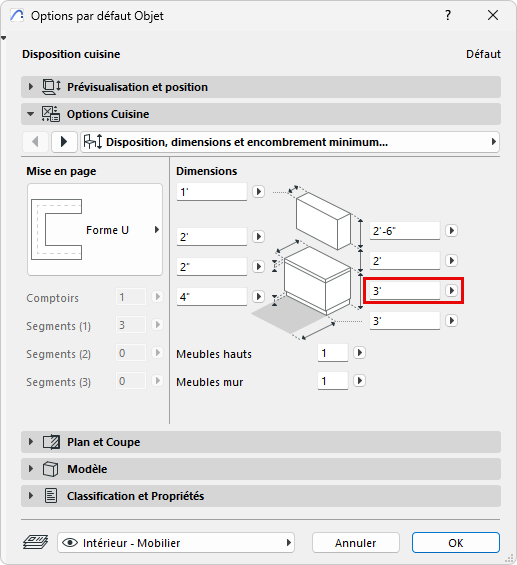 Options par défaut Objet
?
Disposition cuisine
Défaut
Prévisualisation et position
Options Cuisine
Disposition, dimensions et encombrement minimum...
Mise en page
Forme U
Comptoirs 1
Segments (1) 3
Segments (2) 0
Segments (3) 0
Dimensions
1'
2'
2"
4"
2'-6"
2'
3'
3'
Meubles hauts 1
Meubles mur 1
Plan et Coupe
Modèle
Classification et Propriétés
Intérieur - Mobilier
Annuler
OK