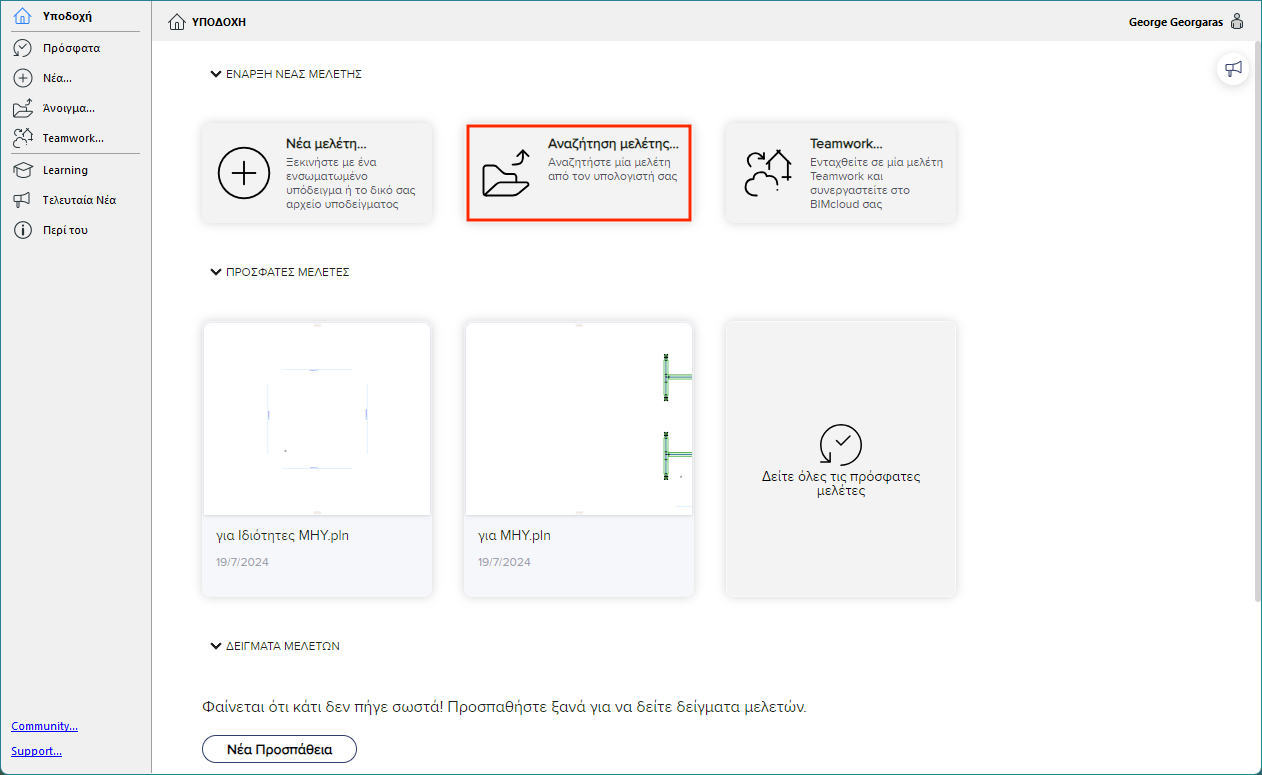 Υποδοχή
Πρόσφατα
Νέα...
Άνοιγμα...
Teamwork...
Learning
Τελευταία Νέα
Περί του

Community...
Support...

ΥΠΟΔΟΧΗ

George Georgaras

ΕΝΑΡΞΗ ΝΕΑΣ ΜΕΛΕΤΗΣ

Νέα μελέτη...
Ξεκινήστε με ένα ενσωματωμένο υπόδειγμα ή το δικό σας αρχείο υποδείγματος

Αναζήτηση μελέτης...
Αναζητήστε μία μελέτη από τον υπολογιστή σας

Teamwork...
Ενταχθείτε σε μία μελέτη Teamwork και συνεργαστείτε στο BIMcloud σας

ΠΡΟΣΦΑΤΕΣ ΜΕΛΕΤΕΣ

για Ιδιότητες ΜΗΥ.pln
19/7/2024

για ΜΗΥ.pln
19/7/2024

Δείτε όλες τις πρόσφατες μελέτες

ΔΕΙΓΜΑΤΑ ΜΕΛΕΤΩΝ

Φαίνεται ότι κάτι δεν πήγε σωστά! Προσπαθήστε ξανά για να δείτε δείγματα μελετών.

Νέα Προσπάθεια