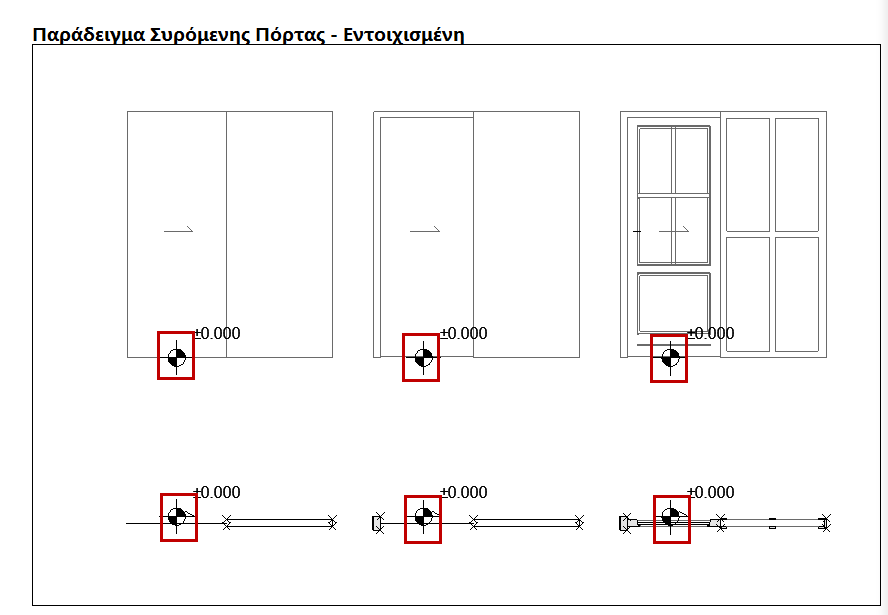 Παράδειγμα Συρόμενης Πόρτας - Εντοιχισμένη

±0.000

±0.000

±0.000

±0.000

±0.000

±0.000