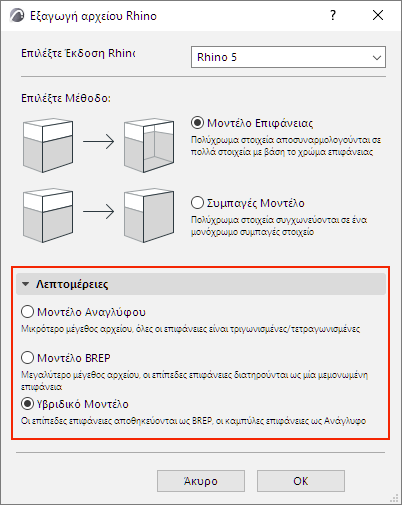 Εξαγωγή αρχείου Rhino

?

Επιλέξτε Έκδοση Rhinc

Rhino 5

Επιλέξτε Μέθοδο:

Μοντέλο Επιφάνειας

Πολύχρωμα στοιχεία αποσυναρμολογούνται σε πολλά στοιχεία με βάση το χρώμα επιφάνειας

Συμπαγές Μοντέλο

Πολύχρωμα στοιχεία συγχωνεύονται σε ένα μονόχρωμο συμπαγές στοιχείο

Λεπτομέρειες

Μοντέλο Αναγλύφου

Μικρότερο μέγεθος αρχείου, όλες οι επιφάνειες είναι τριγωνισμένες/τετραγωνισμένες

Μοντέλο BREP

Μεγαλύτερο μέγεθος αρχείου, οι επίπεδες επιφάνειες διατηρούνται ως μία μεμονωμένη επιφάνεια

Υβριδικό Μοντέλο

Οι επίπεδες επιφάνειες αποθηκεύονται ως BREP, οι καμπύλες επιφάνειες ως Ανάγλυφο

Άκυρο

OK