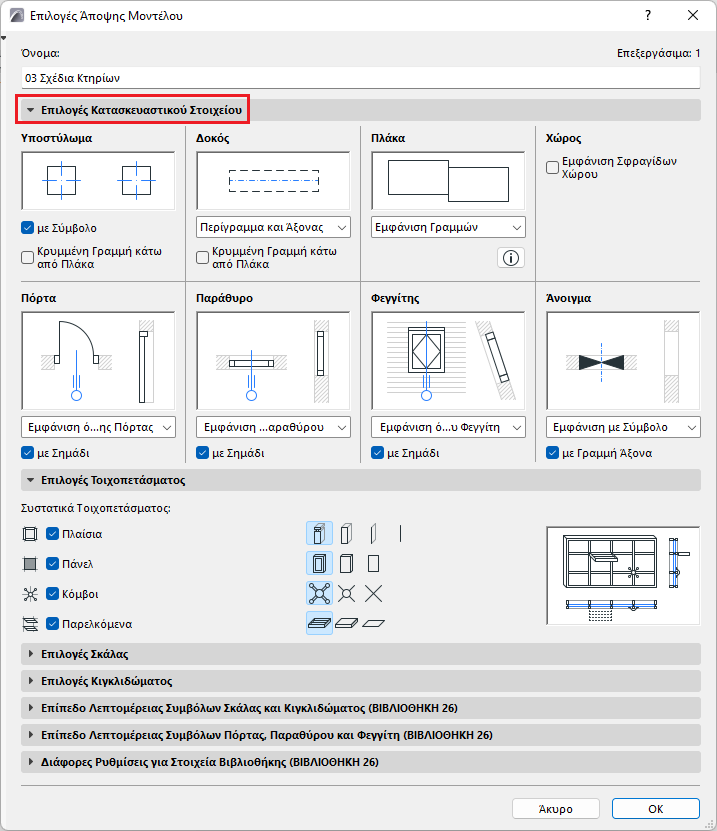 Επιλογές Άποψης Μοντέλου

?

Όνομα:

Επεξεργάσιμα: 1

03 Σχέδια Κτηρίων

Επιλογές Κατασκευαστικού Στοιχείου

Υποστύλωμα

με Σύμβολο

Κρυμμένη Γραμμή κάτω από Πλάκα

Δοκός

Περίγραμμα και Άξονας

Κρυμμένη Γραμμή κάτω από Πλάκα

Πλάκα

Εμφάνιση Γραμμών

Χώρος

Εμφάνιση Σφραγίδων Χώρου

Πόρτα

Εμφάνιση ό...ης Πόρτας

με Σημάδι

Παράθυρο

Εμφάνιση ...αραθύρου

με Σημάδι

Φεγγίτης

Εμφάνιση ό...υ Φεγγίτη

με Σημάδι

Άνοιγμα

Εμφάνιση με Σύμβολο

με Γραμμή Άξονα

Επιλογές Τοιχοπετάσματος

Συστατικά Τοιχοπετάσματος:

Πλαίσια

Πάνελ

Κόμβοι

Παρελκόμενα

Επιλογές Σκάλας

Επιλογές Κιγκλιδώματος

Επίπεδο Λεπτομέρειας Συμβόλων Σκάλας και Κιγκλιδώματος (ΒΙΒΛΙΟΘΗΚΗ 26)

Επίπεδο Λεπτομέρειας Συμβόλων Πόρτας, Παραθύρου και Φεγγίτη (ΒΙΒΛΙΟΘΗΚΗ 26)

Διάφορες Ρυθμίσεις για Στοιχεία Βιβλιοθήκης (ΒΙΒΛΙΟΘΗΚΗ 26)

Άκυρο

OK