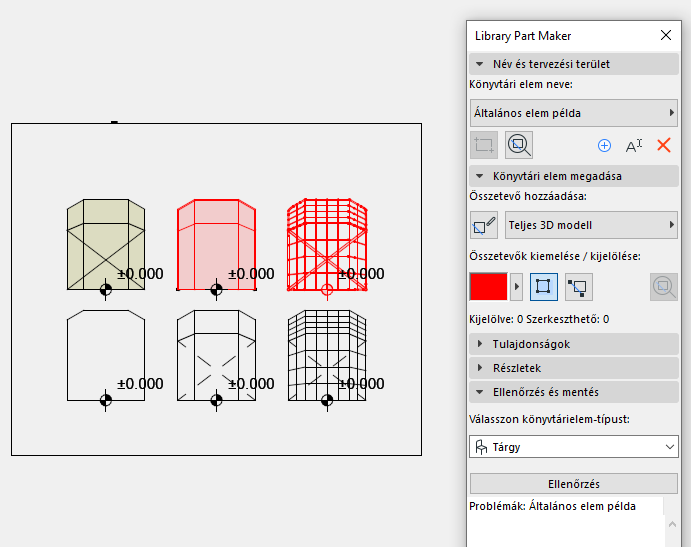 ±0.000 ±0.000 ±0.000

±0.000 ±0.000 ±0.000

Library Part Maker

Név és tervezési terület

Könyvtári elem neve:

Általános elem példa

Könyvtári elem megadása

Összetevő hozzáadása:

Teljes 3D modell

Összetevők kiemelése / kijelölése:

Kijelölve: 0 Szerkeszthető: 0

Tulajdonságok

Részletek

Ellenőrzés és mentés

Válasszon könyvtárielem-típust:

Tárgy

Ellenőrzés

Problémák: Általános elem példa