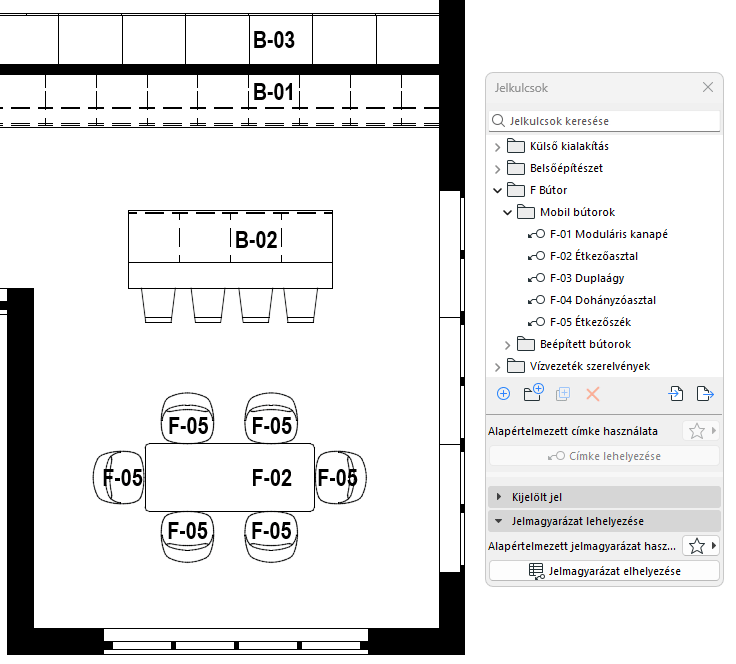 B-03

B-01

B-02

F-05
F-05
F-05
F-02
F-05
F-05
F-05

Jelkulcsok

Jelkulcsok keresése

Külső kialakítás
Belsőépítészet
F Bútor
Mobil bútorok
F-01 Moduláris kanapé
F-02 Étkezőasztal
F-03 Duplaágy
F-04 Dohányzóasztal
F-05 Étkezőszék
Beépített bútorok
Vízvezeték szerelvények

Alapértelmezett címke használata
Címke lehelyezése
Kijelölt jel
Jelmagyarázat lehelyezése
Alapértelmezett jelmagyarázat hasz...
Jelmagyarázat elhelyezése