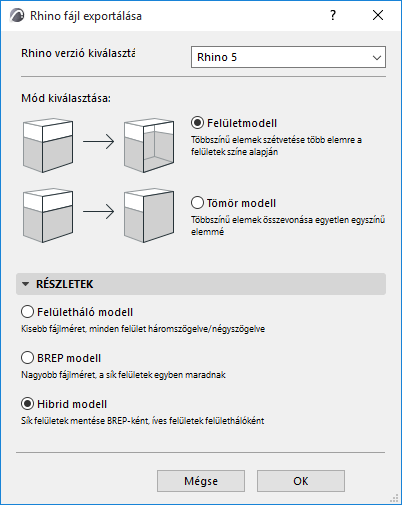 Rhino fájl exportálása

?

Rhino verzió kiválasztá

Rhino 5

Mód kiválasztása:

Felületmodell

Többszínű elemek szétvetése több elemre a felületek színe alapján

Tömör modell

Többszínű elemek összevonása egyetlen egyszínű elemmé

RÉSZLETEK

Felületháló modell

Kisebb fájlméret, minden felület háromszögelve/négyszögelve

BREP modell

Nagyobb fájlméret, a sík felületek egyben maradnak

Hibrid modell

Sík felületek mentése BREP-ként, íves felületek felülethálóként

Mégse

OK