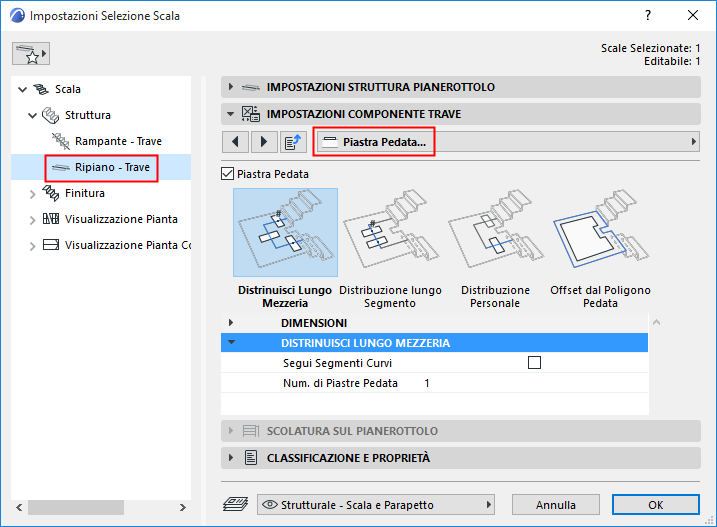 Impostazioni Selezione Scala

?

Scale Selezionate: 1
Editabile: 1

Scala
Struttura
Rampante - Trave
Ripiano - Trave
Finitura
Visualizzazione Pianta
Visualizzazione Pianta Co

IMPOSTAZIONI STRUTTURA PIANEROTTOLO

IMPOSTAZIONI COMPONENTE TRAVE

Piastra Pedata...

Piastra Pedata

Distrinuisci Lungo Mezzeria

Distribuzione lungo Segmento

Distribuzione Personale

Offset dal Poligono Pedata

DIMENSIONI

DISTRINUISCI LUNGO MEZZERIA

Segui Segmenti Curvi

Num. di Piastre Pedata 1

SCOLATURA SUL PIANEROTTOLO

CLASSIFICAZIONE E PROPRIETÀ

Strutturale - Scala e Parapetto

Annulla

OK