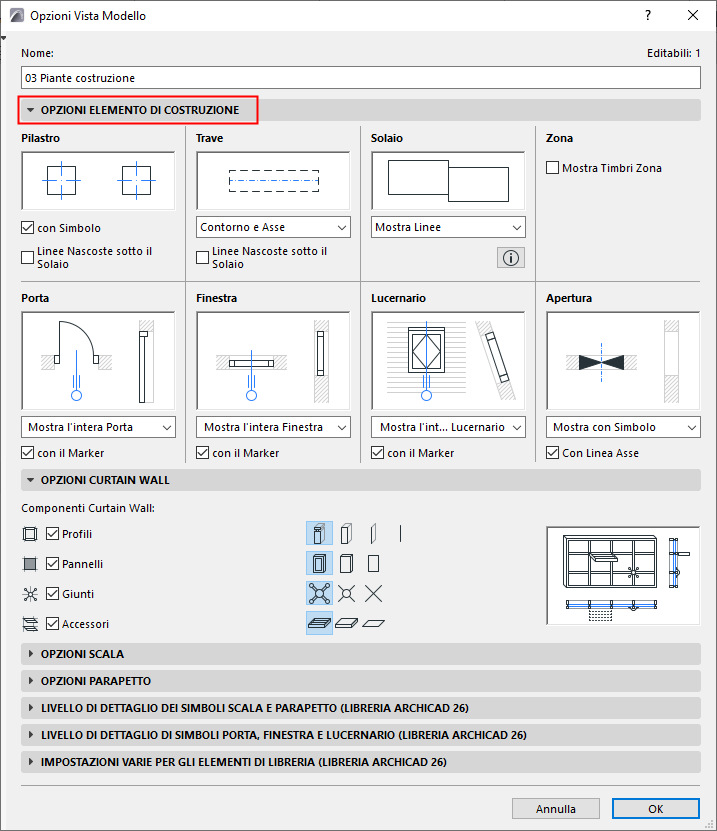 Opzioni Vista Modello
?
Nome:
Editabili: 1
03 Piante costruzione
OPZIONI ELEMENTO DI COSTRUZIONE

Pilastro
con Simbolo
Linee Nascoste sotto il Solaio

Trave
Contorno e Asse
Linee Nascoste sotto il Solaio

Solaio
Mostra Linee

Zona
Mostra Timbri Zona

Porta
Mostra l'intera Porta
con il Marker

Finestra
Mostra l'intera Finestra
con il Marker

Lucernario
Mostra l'int... Lucernario
con il Marker

Apertura
Mostra con Simbolo
Con Linea Asse

OPZIONI CURTAIN WALL
Componenti Curtain Wall:
Profili
Pannelli
Giunti
Accessori

OPZIONI SCALA
OPZIONI PARAPETTO
LIVELLO DI DETTAGLIO DEI SIMBOLI SCALA E PARAPETTO (LIBRERIA ARCHICAD 26)
LIVELLO DI DETTAGLIO DI SIMBOLI PORTA, FINESTRA E LUCERNARIO (LIBRERIA ARCHICAD 26)
IMPOSTAZIONI VARIE PER GLI ELEMENTI DI LIBRERIA (LIBRERIA ARCHICAD 26)

Annulla
OK