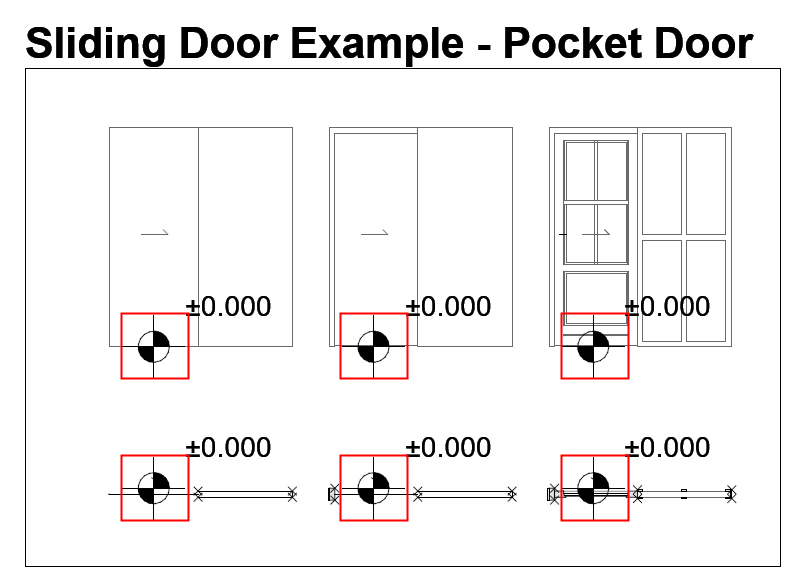 Sliding Door Example - Pocket Door

±0.000

±0.000

±0.000

±0.000

±0.000

±0.000