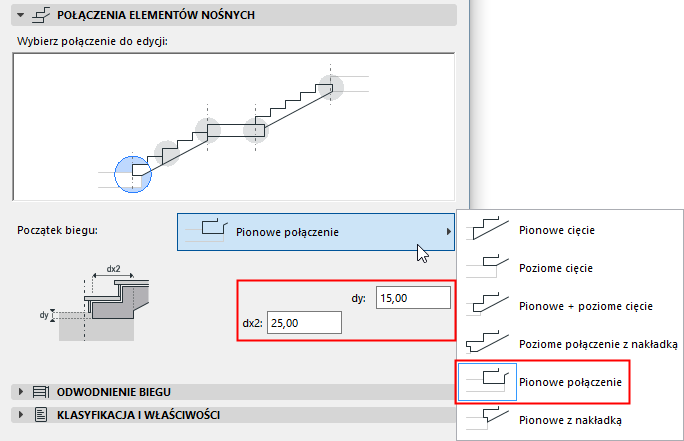 POŁĄCZENIA ELEMENTÓW NOŚNYCH

Wybierz połączenie do edycji:

Początek biegu:

Pionowe połączenie

dx2

dy

dy: 15,00

dx2: 25,00

Pionowe cięcie

Poziome cięcie

Pionowe + poziome cięcie

Poziome połączenie z nakładką

Pionowe połączenie

Pionowe z nakładką

ODWODNIENIE BIEGU

KLASYFIKACJA I WŁAŚCIWOŚCI