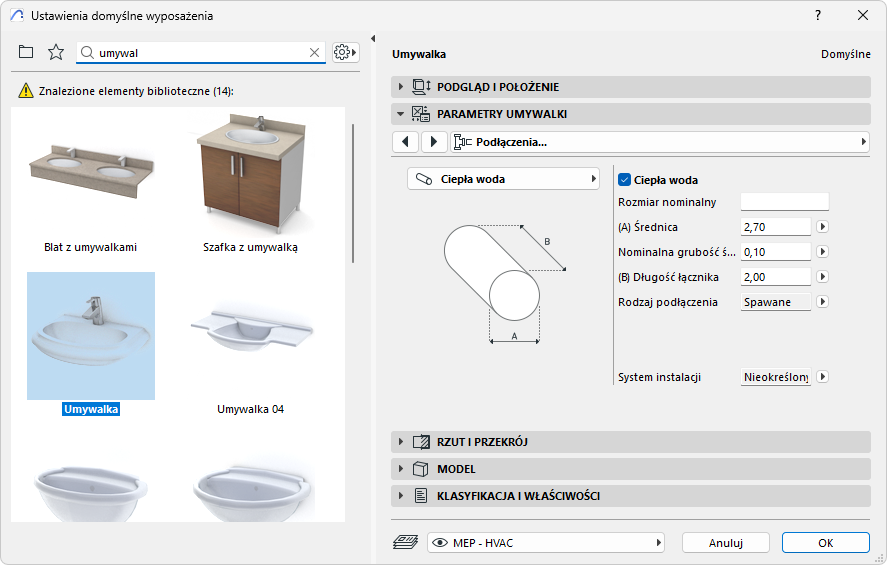 Ustawienia domyślne wyposażenia

?

umywal

Znalezione elementy biblioteczne (14):

Blat z umywalkami

Szafka z umywalką

Umywalka

Umywalka 04

Umywalka

Domyślne

PODGLĄD I POŁOŻENIE

PARAMETRY UMYWALKI

Podłączenia...

Ciepła woda

B

A

Ciepła woda

Rozmiar nominalny

(A) Średnica 2,70

Nominalna grubość ś... 0,10

(B) Długość łącznika 2,00

Rodzaj podłączenia Spawane

System instalacji Nieokreślony

RZUT I PRZEKRÓJ

MODEL

KLASYFIKACJA I WŁAŚCIWOŚCI

MEP - HVAC

Anuluj

OK