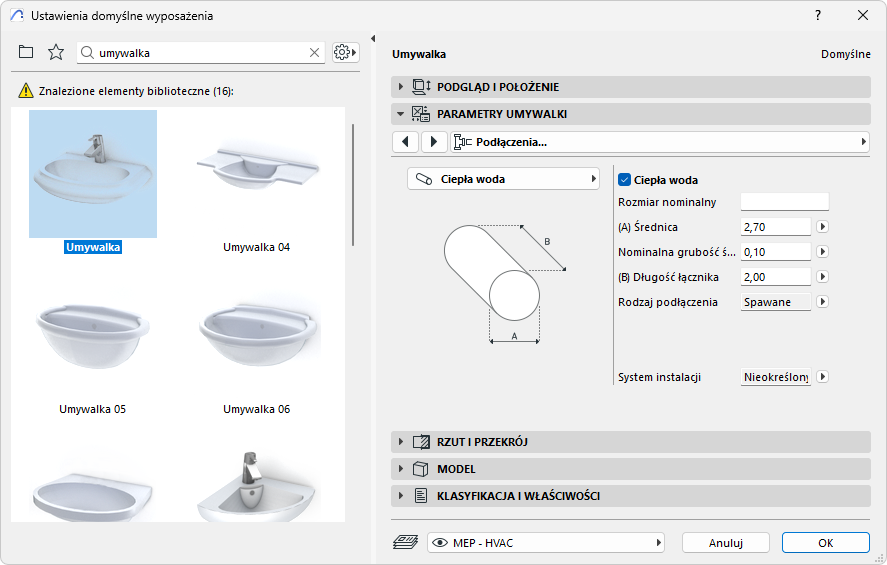 Ustawienia domyślne wyposażenia
?
umywalka
Znalezione elementy biblioteczne (16):
Umywalka
Umywalka 04
Umywalka 05
Umywalka 06
Umywalka
Domyślne
PODGLĄD I POŁOŻENIE
PARAMETRY UMYWALKI
Podłączenia...
Ciepła woda
B
A
Ciepła woda
Rozmiar nominalny
(A) Średnica 2,70
Nominalna grubość ś... 0,10
(B) Długość łącznika 2,00
Rodzaj podłączenia Spawane
System instalacji Nieokreślony
RZUT I PRZEKRÓJ
MODEL
KLASYFIKACJA I WŁAŚCIWOŚCI
MEP - HVAC
Anuluj
OK