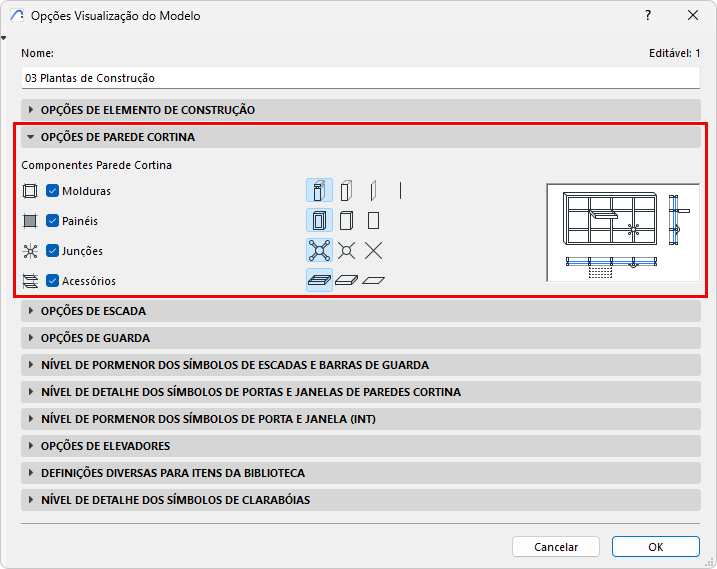 Opções Visualização do Modelo

?

Nome:

Editável: 1

03 Plantas de Construção

OPÇÕES DE ELEMENTO DE CONSTRUÇÃO

OPÇÕES DE PAREDE CORTINA

Componentes Parede Cortina

Molduras

Painéis

Junções

Acessórios

OPÇÕES DE ESCADA

OPÇÕES DE GUARDA

NÍVEL DE PORMENOR DOS SÍMBOLOS DE ESCADAS E BARRAS DE GUARDA

NÍVEL DE DETALHE DOS SÍMBOLOS DE PORTAS E JANELAS DE PAREDES CORTINA

NÍVEL DE PORMENOR DOS SÍMBOLOS DE PORTA E JANELA (INT)

OPÇÕES DE ELEVADORES

DEFINIÇÕES DIVERSAS PARA ITENS DA BIBLIOTECA

NÍVEL DE DETALHE DOS SÍMBOLOS DE CLARABÓIAS

Cancelar

OK