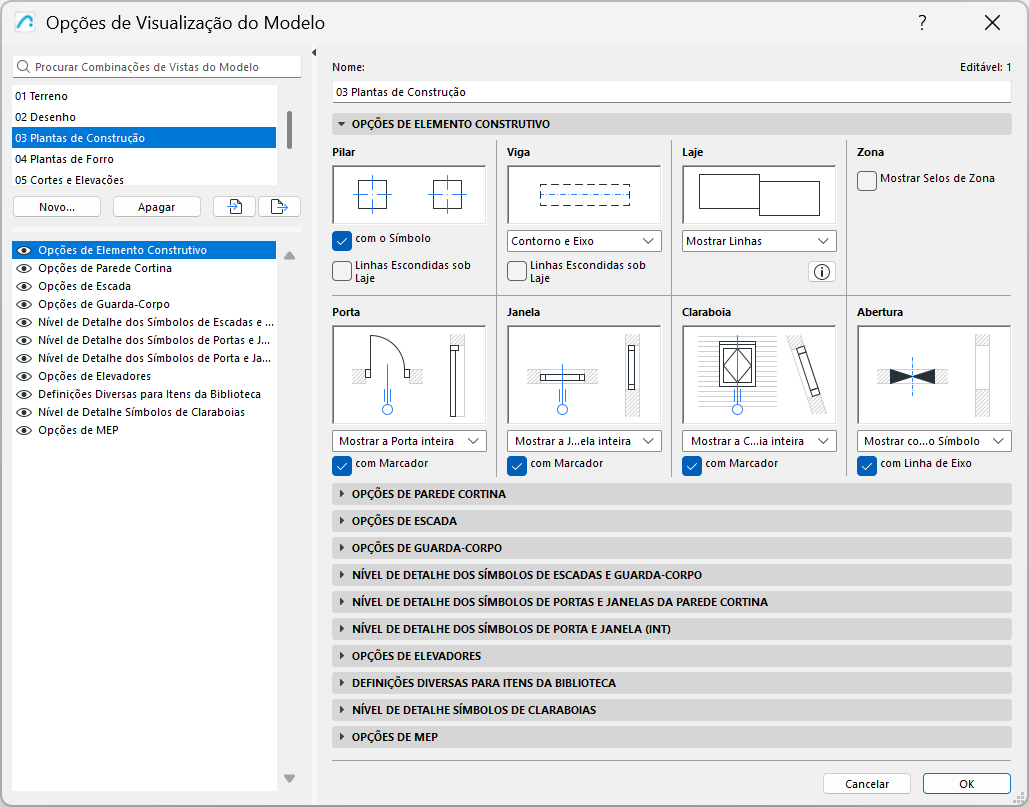 Opções de Visualização do Modelo

?

Procurar Combinações de Vistas do Modelo

01 Terreno
02 Desenho
03 Plantas de Construção
04 Plantas de Forro
05 Cortes e Elevações

Novo...
Apagar

Opções de Elemento Construtivo
Opções de Parede Cortina
Opções de Escada
Opções de Guarda-Corpo
Nível de Detalhe dos Símbolos de Escadas e ...
Nível de Detalhe dos Símbolos de Portas e J...
Nível de Detalhe dos Símbolos de Porta e Ja...
Opções de Elevadores
Definições Diversas para Itens da Biblioteca
Nível de Detalhe Símbolos de Claraboias
Opções de MEP

Nome:
Editável: 1
03 Plantas de Construção

OPÇÕES DE ELEMENTO CONSTRUTIVO

Pilar
com o Símbolo
Linhas Escondidas sob Laje

Viga
Contorno e Eixo
Linhas Escondidas sob Laje

Laje
Mostrar Linhas

Zona
Mostrar Selos de Zona

Porta
Mostrar a Porta inteira
com Marcador

Janela
Mostrar a J...ela inteira
com Marcador

Claraboia
Mostrar a C...ia inteira
com Marcador

Abertura
Mostrar co...o Símbolo
com Linha de Eixo

OPÇÕES DE PAREDE CORTINA
OPÇÕES DE ESCADA
OPÇÕES DE GUARDA-CORPO
NÍVEL DE DETALHE DOS SÍMBOLOS DE ESCADAS E GUARDA-CORPO
NÍVEL DE DETALHE DOS SÍMBOLOS DE PORTAS E JANELAS DA PAREDE CORTINA
NÍVEL DE DETALHE DOS SÍMBOLOS DE PORTA E JANELA (INT)
OPÇÕES DE ELEVADORES
DEFINIÇÕES DIVERSAS PARA ITENS DA BIBLIOTECA
NÍVEL DE DETALHE SÍMBOLOS DE CLARABOIAS
OPÇÕES DE MEP

Cancelar
OK