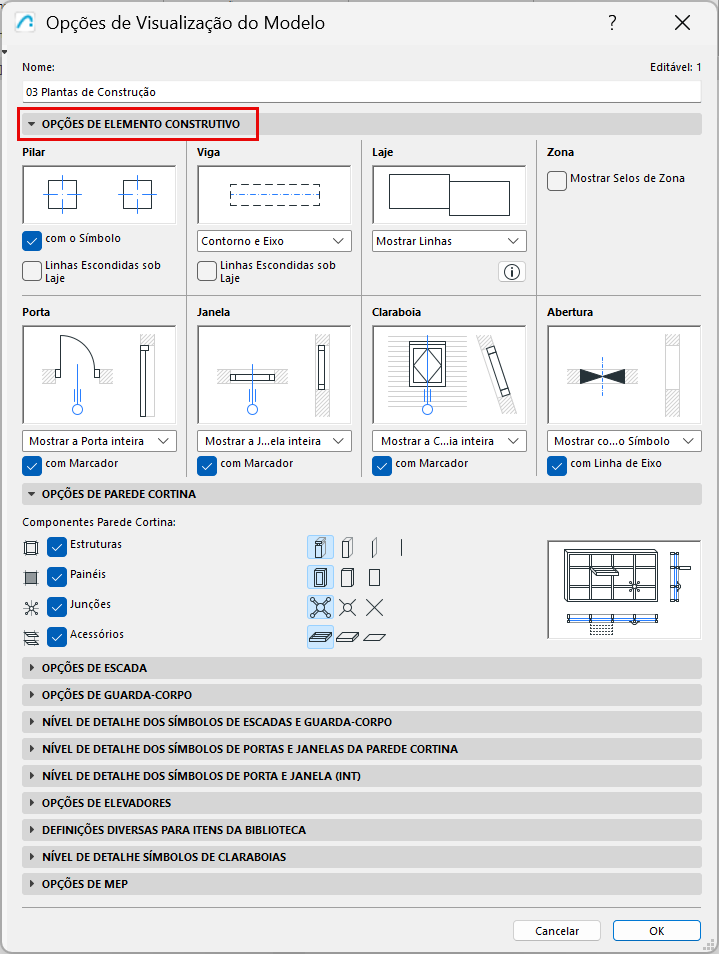 Opções de Visualização do Modelo
?
Nome:
Editável: 1
03 Plantas de Construção
OPÇÕES DE ELEMENTO CONSTRUTIVO
Pilar
com o Símbolo
Linhas Escondidas sob Laje
Viga
Contorno e Eixo
Linhas Escondidas sob Laje
Laje
Mostrar Linhas
Zona
Mostrar Selos de Zona
Porta
Mostrar a Porta inteira
com Marcador
Janela
Mostrar a J...ela inteira
com Marcador
Claraboia
Mostrar a C...ia inteira
com Marcador
Abertura
Mostrar co...o Símbolo
com Linha de Eixo
OPÇÕES DE PAREDE CORTINA
Componentes Parede Cortina:
Estruturas
Painéis
Junções
Acessórios
OPÇÕES DE ESCADA
OPÇÕES DE GUARDA-CORPO
NÍVEL DE DETALHE DOS SÍMBOLOS DE ESCADAS E GUARDA-CORPO
NÍVEL DE DETALHE DOS SÍMBOLOS DE PORTAS E JANELAS DA PAREDE CORTINA
NÍVEL DE DETALHE DOS SÍMBOLOS DE PORTA E JANELA (INT)
OPÇÕES DE ELEVADORES
DEFINIÇÕES DIVERSAS PARA ITENS DA BIBLIOTECA
NÍVEL DE DETALHE SÍMBOLOS DE CLARABOIAS
OPÇÕES DE MEP
Cancelar
OK