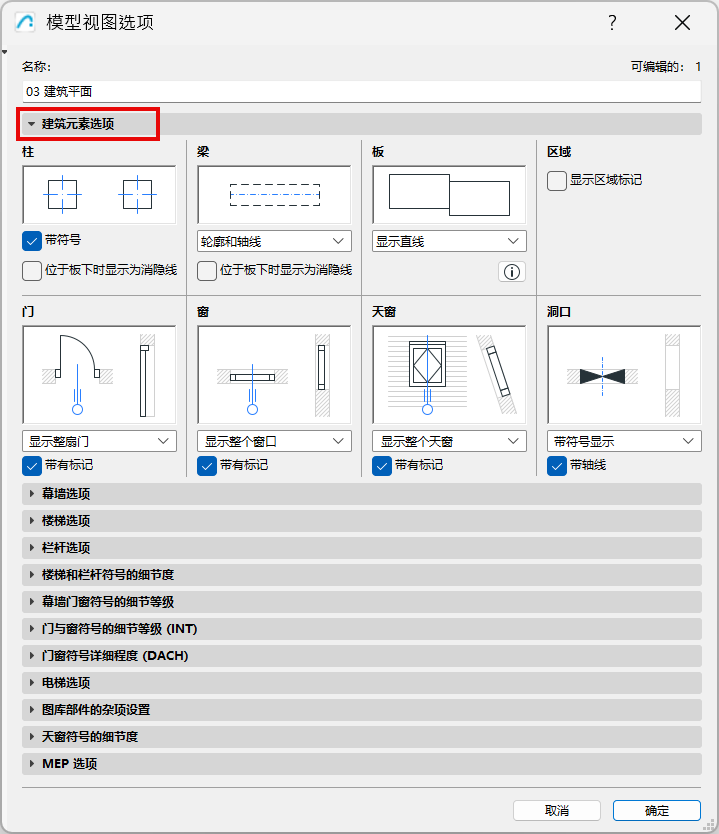 模型视图选项

?

名称:

可编辑的: 1

03 建筑平面

建筑元素选项

柱

带符号

位于板下时显示为消隐线

梁

轮廓和轴线

位于板下时显示为消隐线

板

显示直线

区域

显示区域标记

门

显示整扇门

带有标记

窗

显示整个窗口

带有标记

天窗

显示整个天窗

带有标记

洞口

带符号显示

带轴线

幕墙选项

楼梯选项

栏杆选项

楼梯和栏杆符号的细节度

幕墙门窗符号的细节等级

门与窗符号的细节等级 (INT)

门窗符号详细程度 (DACH)

电梯选项

图库部件的杂项设置

天窗符号的细节度

MEP 选项

取消

确定