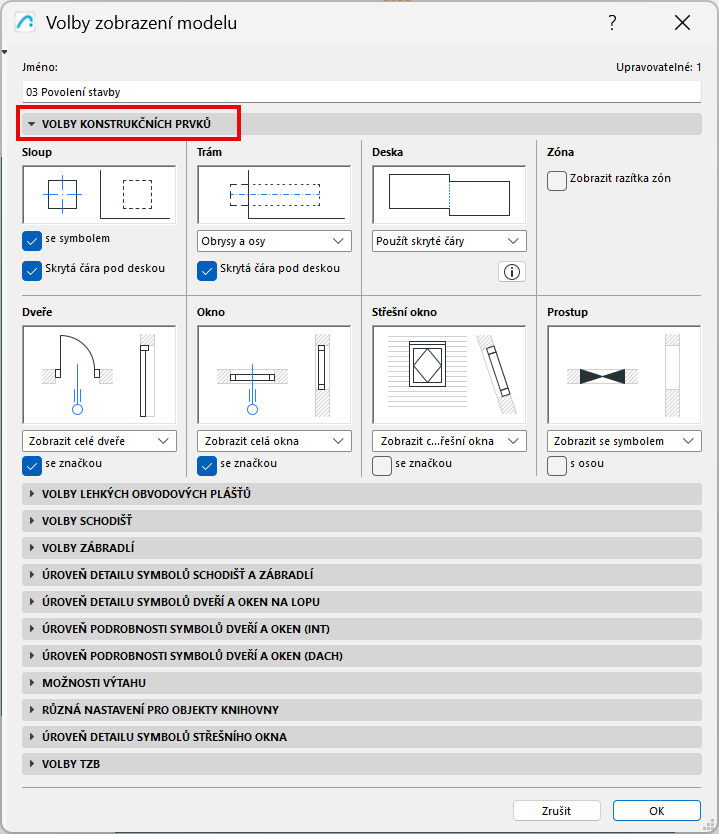 Volby zobrazení modelu

?

Jméno:

Upravovatelné: 1

03 Povolení stavby

VOLBY KONSTRUKČNÍCH PRVKŮ

Sloup

se symbolem

Skrytá čára pod deskou

Trám

Obrysy a osy

Skrytá čára pod deskou

Deska

Použít skryté čáry

Zóna

Zobrazit razítka zón

Dveře

Zobrazit celé dveře

se značkou

Okno

Zobrazit celá okna

se značkou

Střešní okno

Zobrazit c...řešní okna

se značkou

Prostup

Zobrazit se symbolem

s osou

VOLBY LEHKÝCH OBVODOVÝCH PLÁŠŤŮ

VOLBY SCHODIŠŤ

VOLBY ZÁBRADLÍ

ÚROVEŇ DETAILU SYMBOLŮ SCHODIŠŤ A ZÁBRADLÍ

ÚROVEŇ DETAILU SYMBOLŮ DVEŘÍ A OKEN NA LOPU

ÚROVEŇ PODROBNOSTI SYMBOLŮ DVEŘÍ A OKEN (INT)

ÚROVEŇ PODROBNOSTI SYMBOLŮ DVEŘÍ A OKEN (DACH)

MOŽNOSTI VÝTAHU

RŮZNÁ NASTAVENÍ PRO OBJEKTY KNIHOVNY

ÚROVEŇ DETAILU SYMBOLŮ STŘEŠNÍHO OKNA

VOLBY TZB

Zrušit

OK