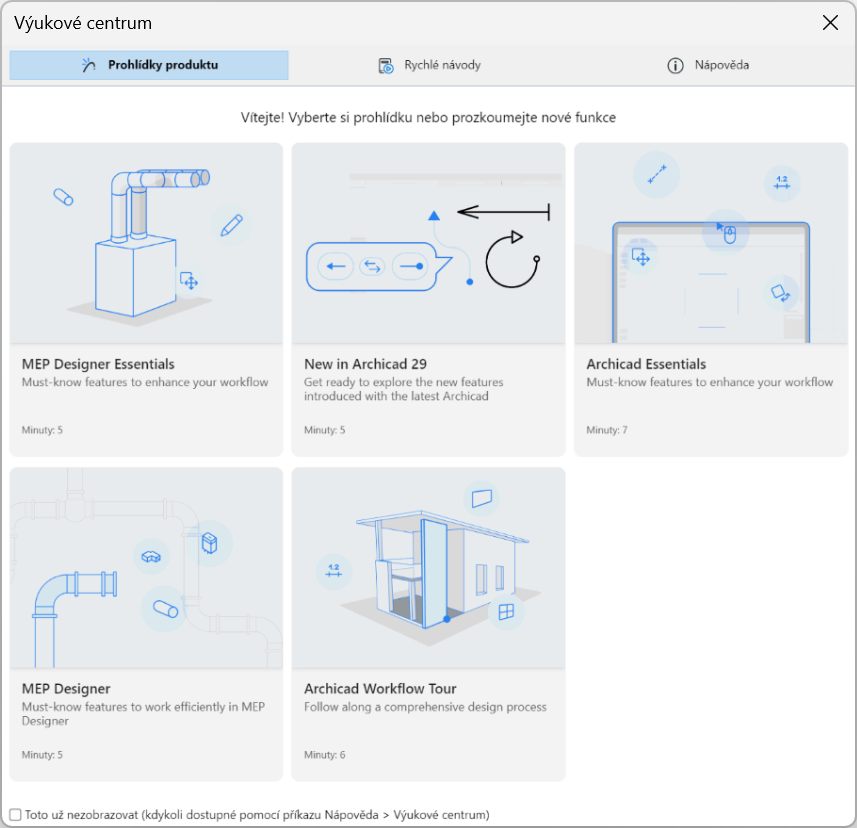 Výukové centrum

Prohlídky produktu
Rychlé návody
Nápověda

Vítejte! Vyberte si prohlídku nebo prozkoumejte nové funkce

1.2

MEP Designer Essentials
Must-know features to enhance your workflow
Minuty: 5

New in Archicad 29
Get ready to explore the new features introduced with the latest Archicad
Minuty: 5

Archicad Essentials
Must-know features to enhance your workflow
Minuty: 7

1.2

MEP Designer
Must-know features to work efficiently in MEP Designer
Minuty: 5

Archicad Workflow Tour
Follow along a comprehensive design process
Minuty: 6

Toto už nezobrazovat (kdykoli dostupné pomocí příkazu Nápověda > Výukové centrum)