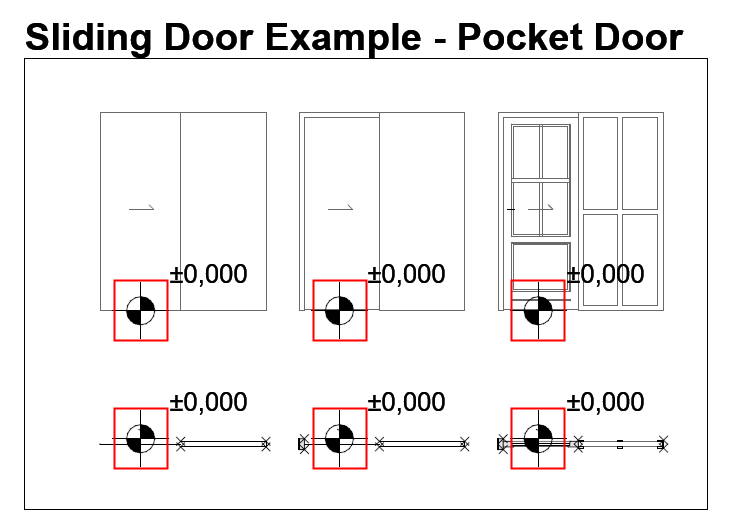 Sliding Door Example - Pocket Door

±0,000

±0,000

±0,000

±0,000

±0,000

±0,000