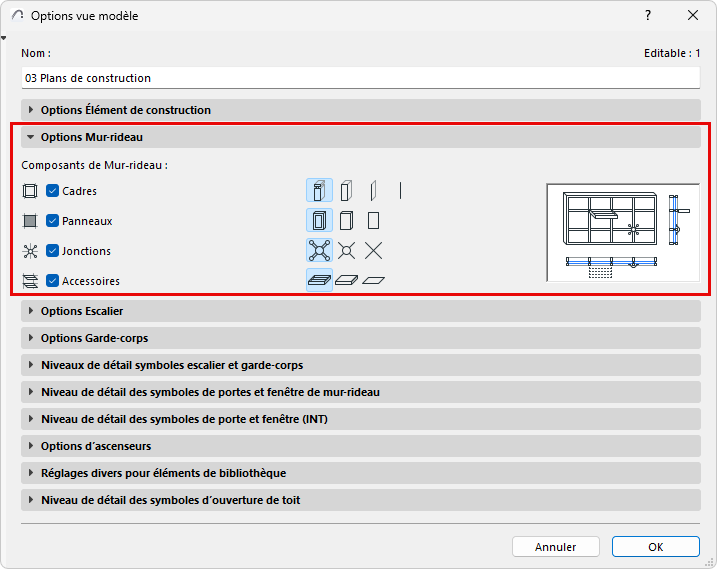 Options vue modèle

?

Nom :

Editable : 1

03 Plans de construction

Options Élément de construction

Options Mur-rideau

Composants de Mur-rideau :

Cadres

Panneaux

Jonctions

Accessoires

Options Escalier

Options Garde-corps

Niveaux de détail symboles escalier et garde-corps

Niveau de détail des symboles de portes et fenêtre de mur-rideau

Niveau de détail des symboles de porte et fenêtre (INT)

Options d'ascenseurs

Réglages divers pour éléments de bibliothèque

Niveau de détail des symboles d'ouverture de toit

Annuler

OK