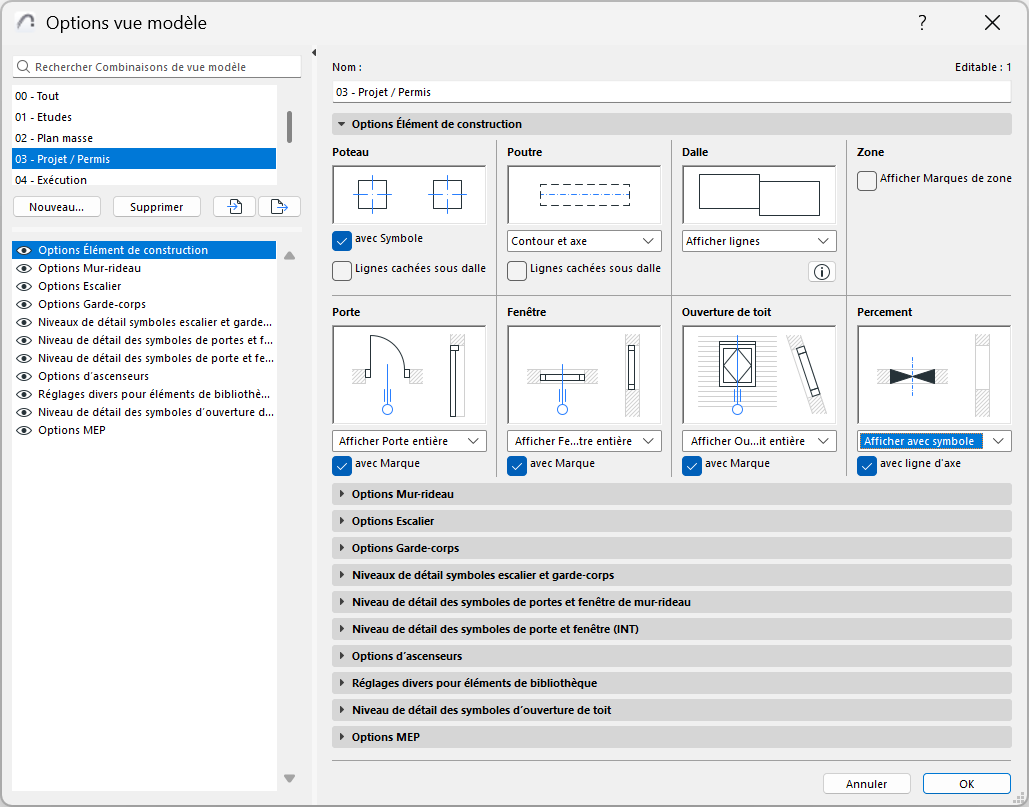 Options vue modèle

?

Rechercher Combinaisons de vue modèle

00 - Tout
01 - Etudes
02 - Plan masse
03 - Projet / Permis
04 - Exécution

Nouveau...
Supprimer

Options Élément de construction
Options Mur-rideau
Options Escalier
Options Garde-corps
Niveaux de détail symboles escalier et garde...
Niveau de détail des symboles de portes et f...
Niveau de détail des symboles de porte et fe...
Options d'ascenseurs
Réglages divers pour éléments de bibliothè...
Niveau de détail des symboles d'ouverture d...
Options MEP

Nom :
Editable : 1
03 - Projet / Permis

Options Élément de construction

Poteau
avec Symbole
Lignes cachées sous dalle

Poutre
Contour et axe
Lignes cachées sous dalle

Dalle
Afficher lignes

Zone
Afficher Marques de zone

Porte
Afficher Porte entière
avec Marque

Fenêtre
Afficher Fe...tre entière
avec Marque

Ouverture de toit
Afficher Ou...it entière
avec Marque

Percement
Afficher avec symbole
avec ligne d'axe

Options Mur-rideau
Options Escalier
Options Garde-corps
Niveaux de détail symboles escalier et garde-corps
Niveau de détail des symboles de portes et fenêtre de mur-rideau
Niveau de détail des symboles de porte et fenêtre (INT)
Options d'ascenseurs
Réglages divers pour éléments de bibliothèque
Niveau de détail des symboles d'ouverture de toit
Options MEP

Annuler
OK