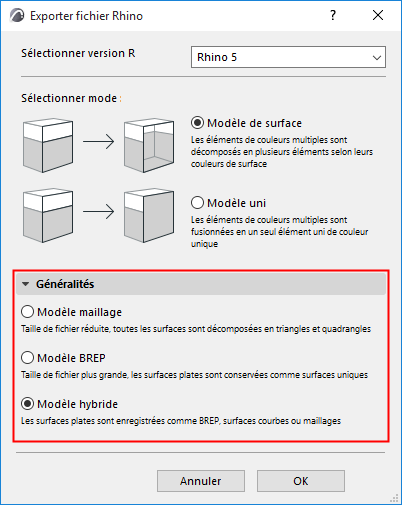 Exporter fichier Rhino

?

Sélectionner version R

Rhino 5

Sélectionner mode :

Modèle de surface

Les éléments de couleurs multiples sont décomposés en plusieurs éléments selon leurs couleurs de surface

Modèle uni

Les éléments de couleurs multiples sont fusionnées en un seul élément uni de couleur unique

Généralités

Modèle maillage

Taille de fichier réduite, toutes les surfaces sont décomposées en triangles et quadrangles

Modèle BREP

Taille de fichier plus grande, les surfaces plates sont conservées comme surfaces uniques

Modèle hybride

Les surfaces plates sont enregistrées comme BREP, surfaces courbes ou maillages

Annuler

OK