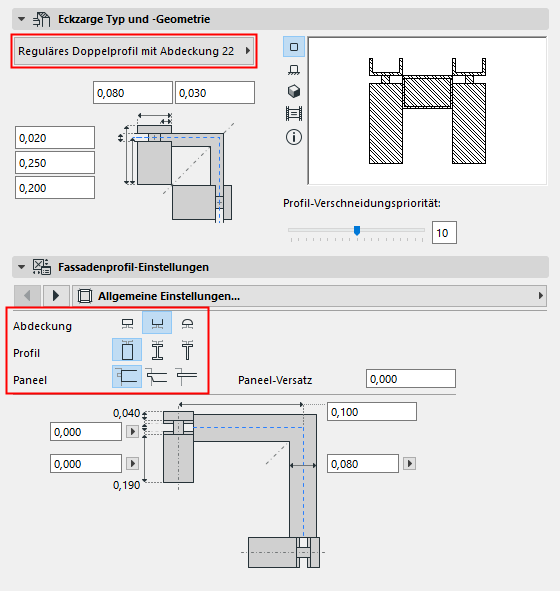 Eckzarge Typ und -Geometrie

Reguläres Doppelprofil mit Abdeckung 22

0,080 0,030

0,020

0,250

0,200

Profil-Verschneidungspriorität:

10

Fassadenprofil-Einstellungen

Allgemeine Einstellungen...

Abdeckung

Profil

Paneel

Paneel-Versatz 0,000

0,040

0,000

0,000

0,190

0,100

0,080