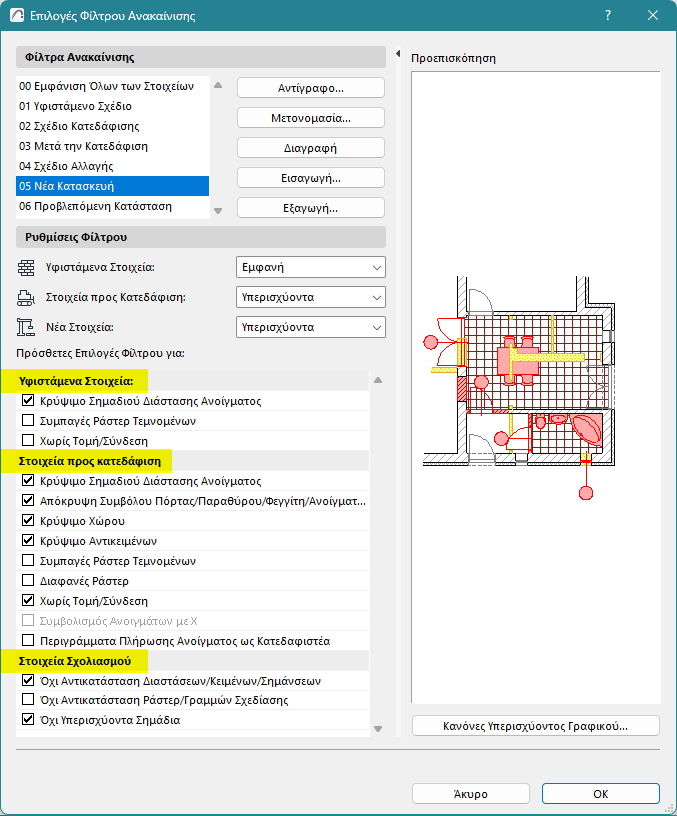 Επιλογές Φίλτρου Ανακαίνισης

?

Φίλτρα Ανακαίνισης

00 Εμφάνιση Όλων των Στοιχείων
01 Υφιστάμενο Σχέδιο
02 Σχέδιο Κατεδάφισης
03 Μετά την Κατεδάφιση
04 Σχέδιο Αλλαγής
05 Νέα Κατασκευή
06 Προβλεπόμενη Κατάσταση

Αντίγραφο...
Μετονομασία...
Διαγραφή
Εισαγωγή...
Εξαγωγή...

Ρυθμίσεις Φίλτρου

Υφιστάμενα Στοιχεία: Εμφανή
Στοιχεία προς Κατεδάφιση: Υπερισχύοντα
Νέα Στοιχεία: Υπερισχύοντα

Πρόσθετες Επιλογές Φίλτρου για:

Υφιστάμενα Στοιχεία:
Κρύψιμο Σημαδιού Διάστασης Ανοίγματος
Συμπαγές Ράστερ Τεμνομένων
Χωρίς Τομή/Σύνδεση

Στοιχεία προς κατεδάφιση
Κρύψιμο Σημαδιού Διάστασης Ανοίγματος
Απόκρυψη Συμβόλου Πόρτας/Παραθύρου/Φεγγίτη/Ανοίγματ...
Κρύψιμο Χώρου
Κρύψιμο Αντικειμένων
Συμπαγές Ράστερ Τεμνομένων
Διαφανές Ράστερ
Χωρίς Τομή/Σύνδεση
Συμβολισμός Ανοιγμάτων με Χ
Περιγράμματα Πλήρωσης Ανοίγματος ως Κατεδαφιστέα

Στοιχεία Σχολιασμού
Όχι Αντικατάσταση Διαστάσεων/Κειμένων/Σημάνσεων
Όχι Αντικατάσταση Ράστερ/Γραμμών Σχεδίασης
Όχι Υπερισχύοντα Σημάδια

Προεπισκόπηση

Κανόνες Υπερισχύοντος Γραφικού...

Άκυρο
OK